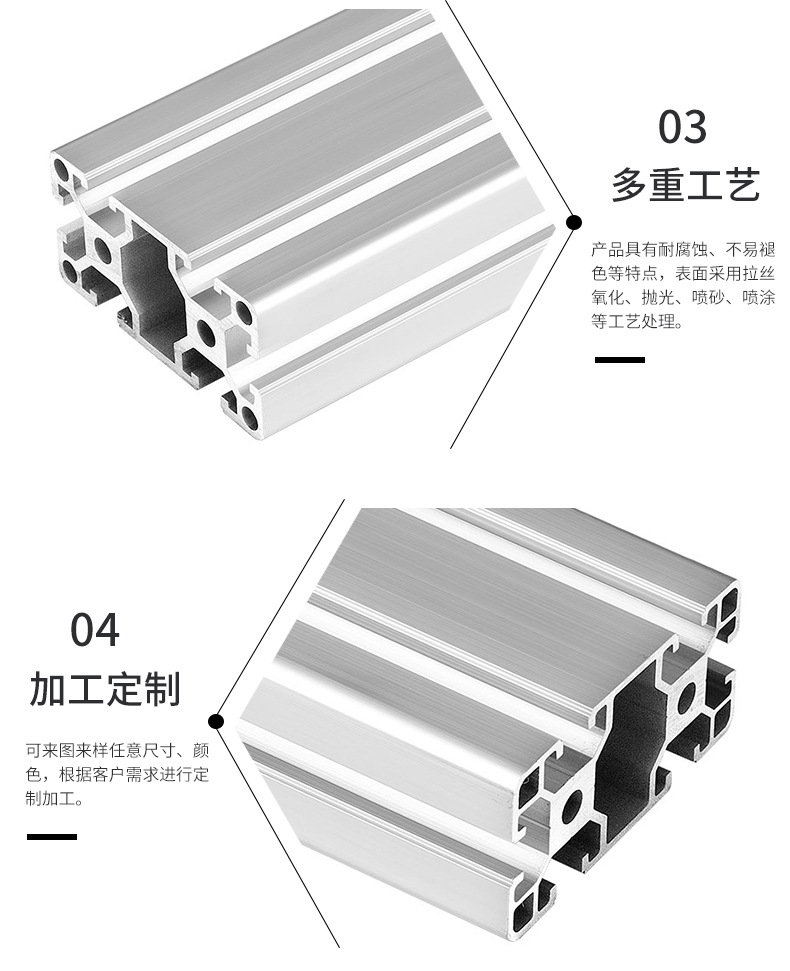 03
多重工艺

产品具有耐腐蚀、不易褪色等特点，表面采用拉丝氧化、抛光、喷砂、喷涂等工艺处理。

04
加工定制

可来图来样任意尺寸、颜色，根据客户需求进行定制加工。