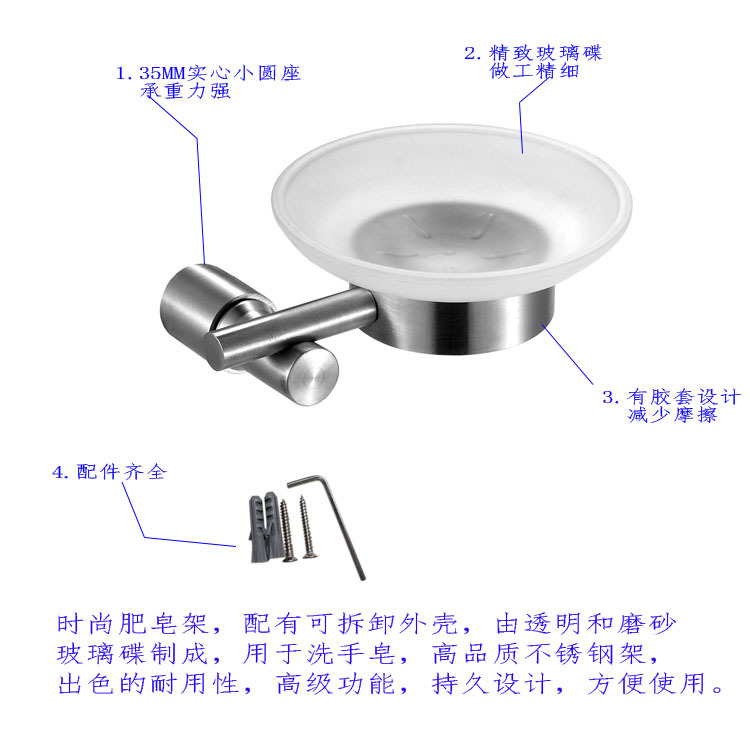 1. 35MM实心小圆座
承重力强

2. 精致玻璃碟
做工精细

3. 有胶套设计
减少摩擦

4. 配件齐全

时尚肥皂架，配有可拆卸外壳，由透明和磨砂玻璃碟制成，用于洗手皂，高品质不锈钢架，出色的耐用性，高级功能，持久设计，方便使用。