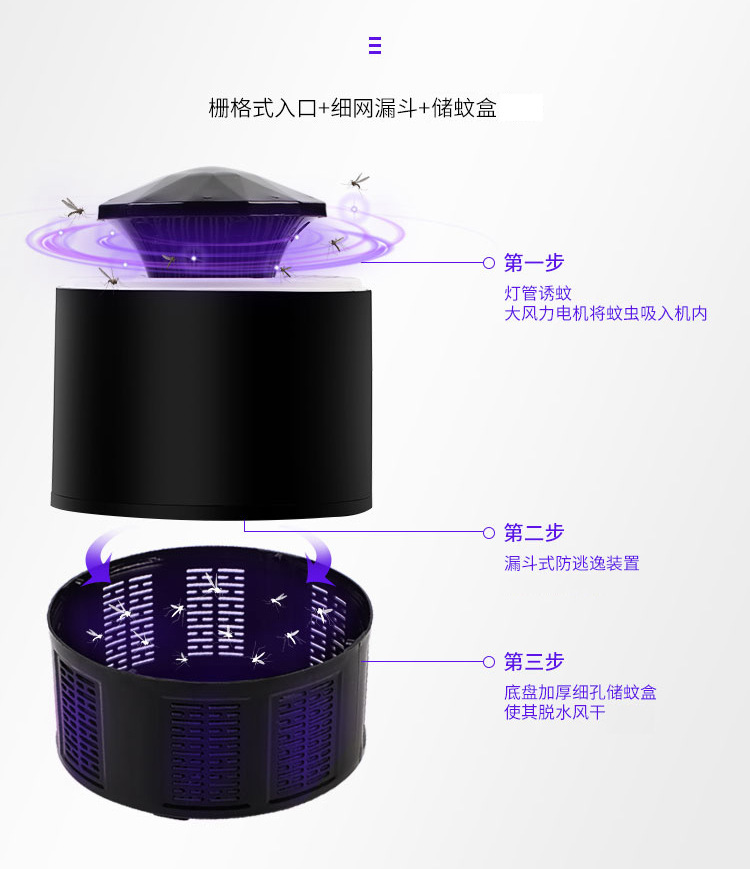 栅格式入口+细网漏斗+储蚊盒

第一步
灯管诱蚊
大风力电机将蚊虫吸入机内

第二步
漏斗式防逃逸装置

第三步
底盘加厚细孔储蚊盒
使其脱水风干