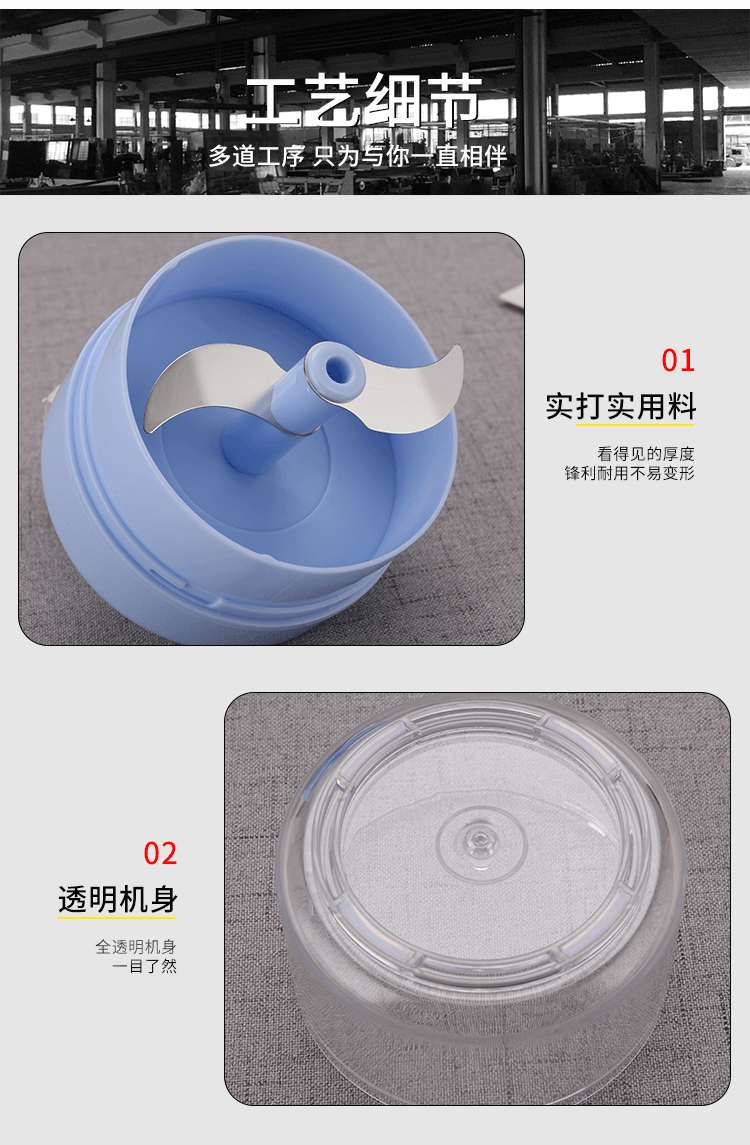 工艺细节
多道工序 只为与你一直相伴

01
实打实用料
看得见的厚度
锋利耐用不易变形

02
透明机身
全透明机身
一目了然