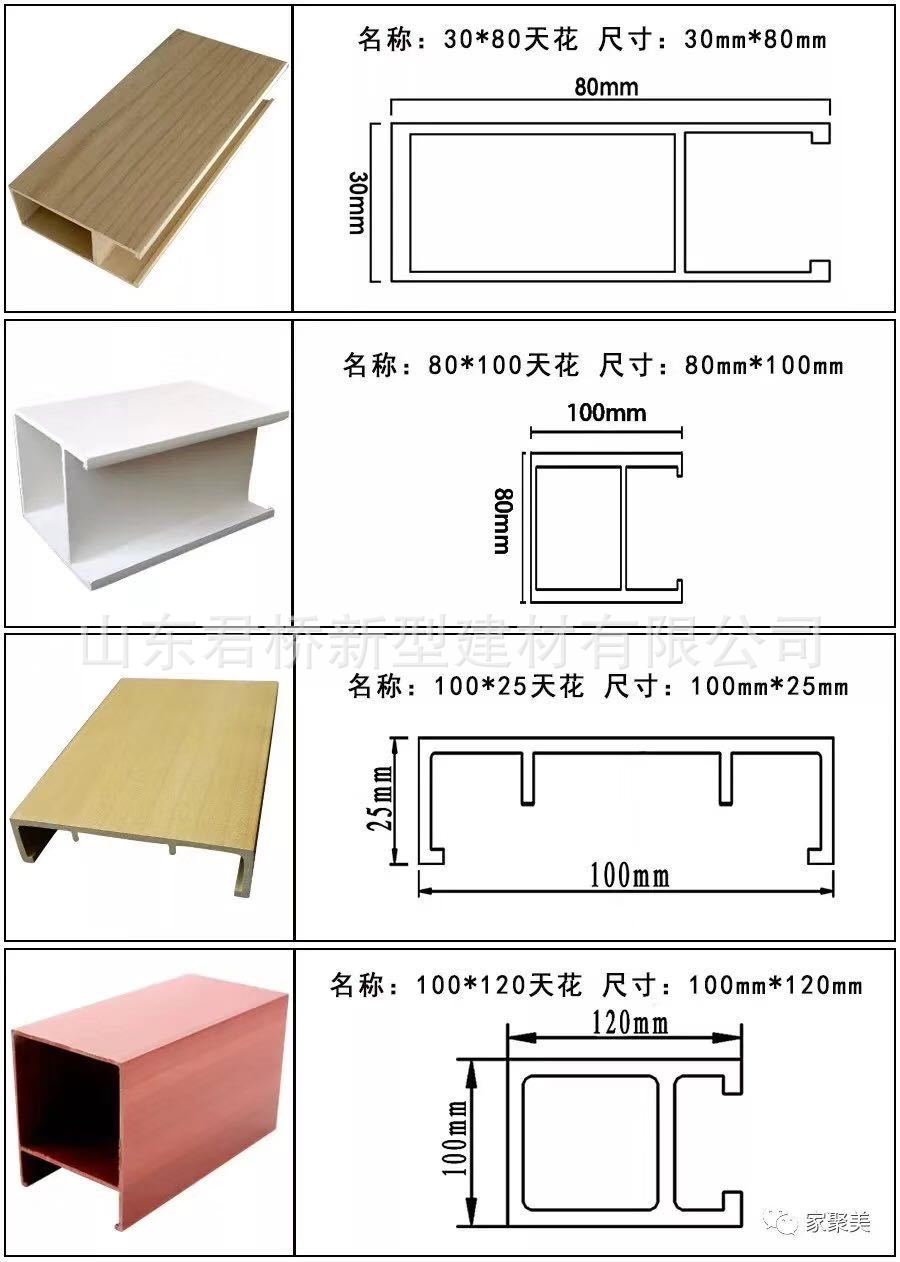 名称：30*80天花 尺寸：30mm*80mm

80mm

30mm

名称：80*100天花 尺寸：80mm*100mm

100mm

80mm

山东君桥新型建材有限公司

名称：100*25天花 尺寸：100mm*25mm

25mm

100mm

名称：100*120天花 尺寸：100mm*120mm

120mm

100mm

家聚美