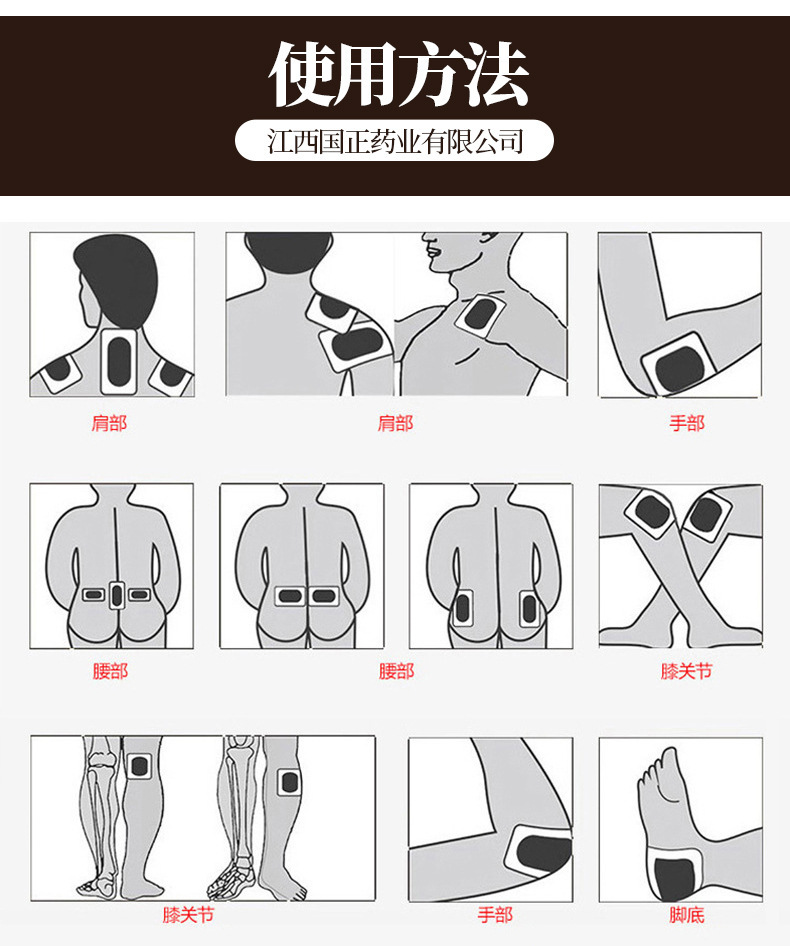 使用方法

江西国正药业有限公司

肩部

肩部

手部

腰部

腰部

膝关节

膝关节

手部

脚底