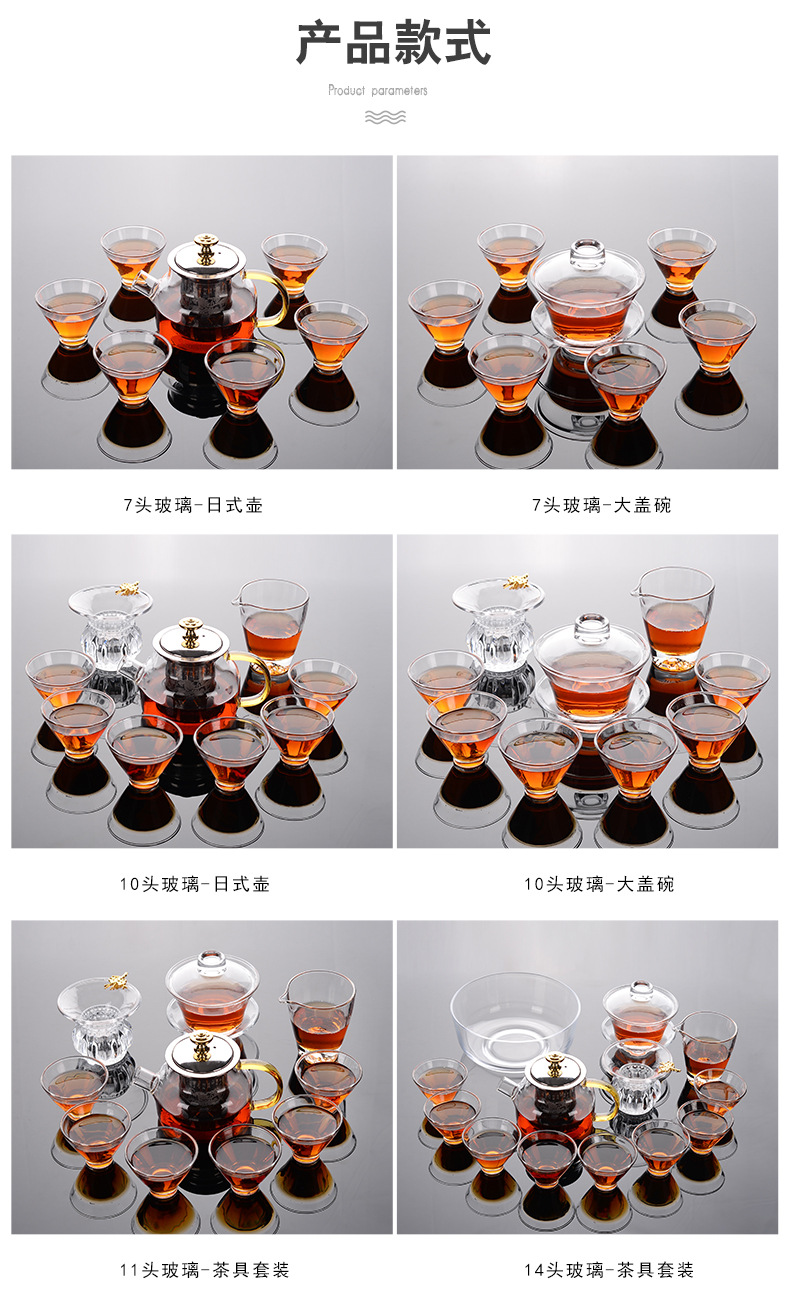 产品款式

Product parameters

7头玻璃-日式壶

7头玻璃-大盖碗

10头玻璃-日式壶

10头玻璃-大盖碗

11头玻璃-茶具套装

14头玻璃-茶具套装