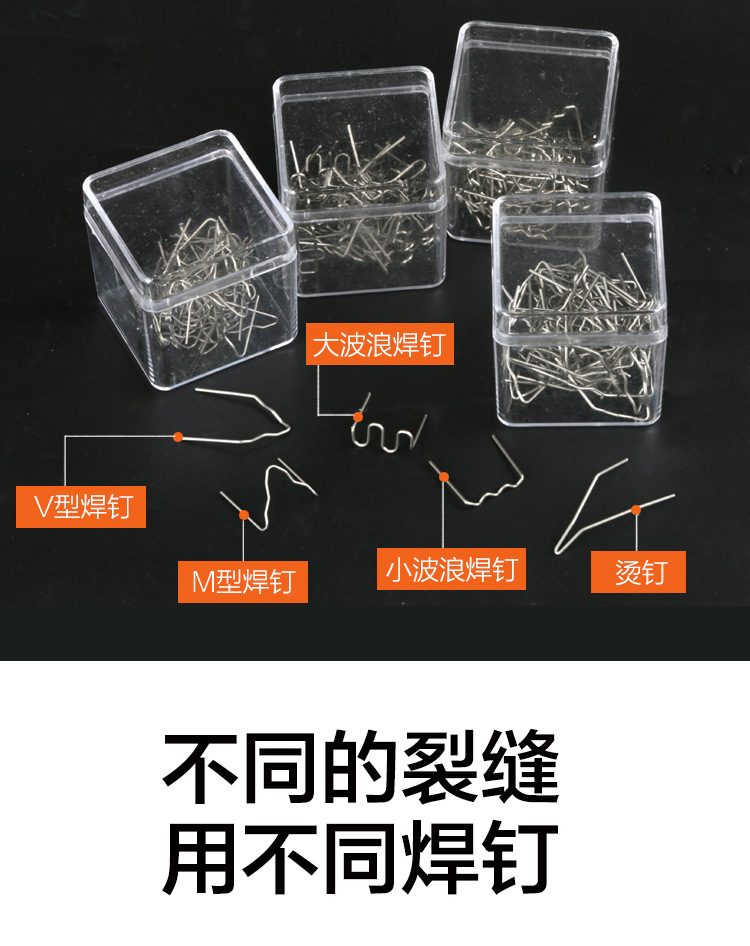 大波浪焊钉

V型焊钉

M型焊钉

小波浪焊钉

烫钉

不同的裂缝
用不同焊钉