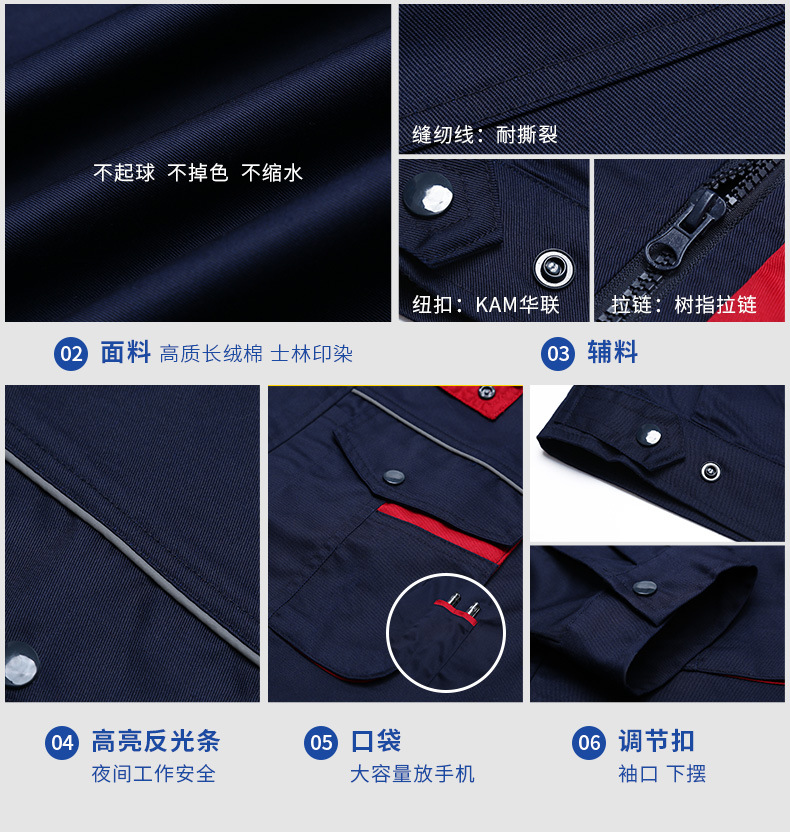 不起球 不掉色 不缩水

缝纫线：耐撕裂

纽扣：KAM华联

拉链：树指拉链

02 面料 高质长绒棉 士林印染

03 辅料

04 高亮反光条
夜间工作安全

05 口袋
大容量放手机

06 调节扣
袖口 下摆