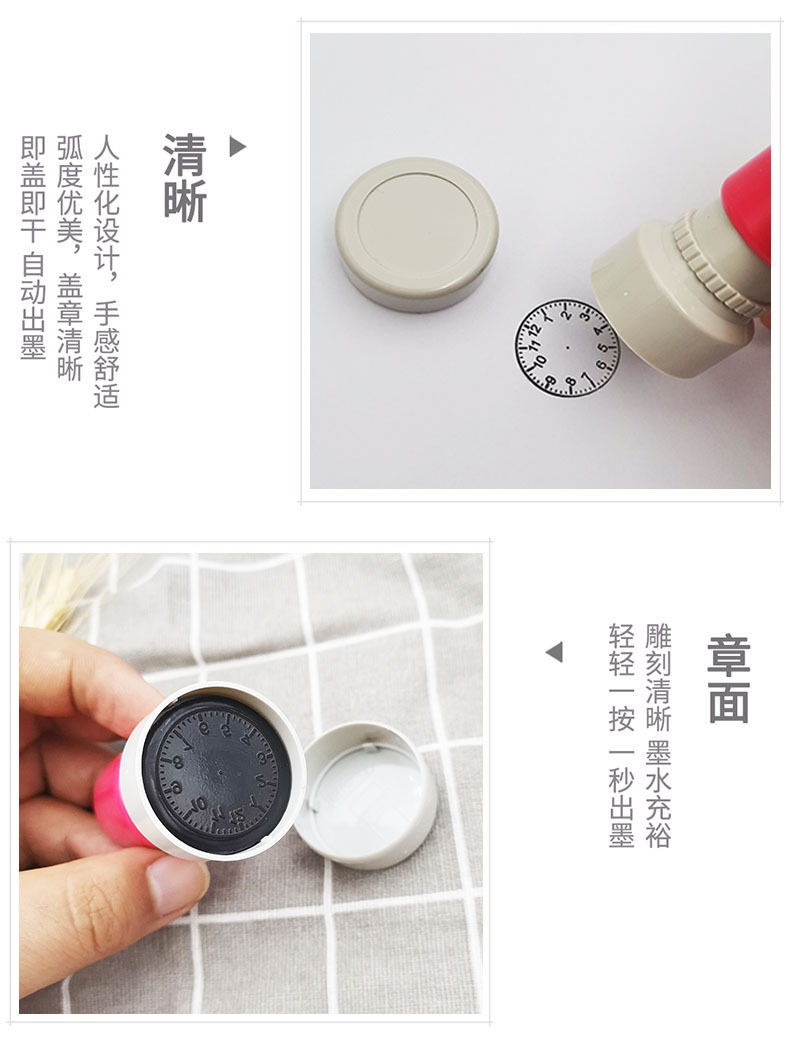 清晰

人性化设计，手感舒适
弧度优美，盖章清晰
即盖即干 自动出墨

12 1 2 3 4 5 6 7 8 9 10 11

章面

雕刻清晰 墨水充裕
轻轻一按 一秒出墨