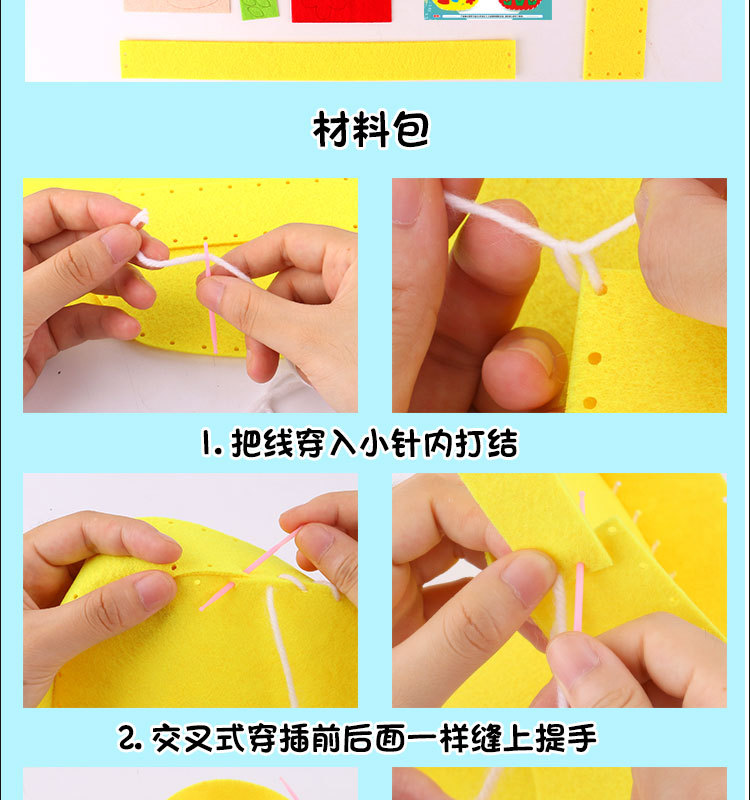 材料包

1. 把线穿入小针内打结

2. 交叉式穿插前后面一样缝上提手