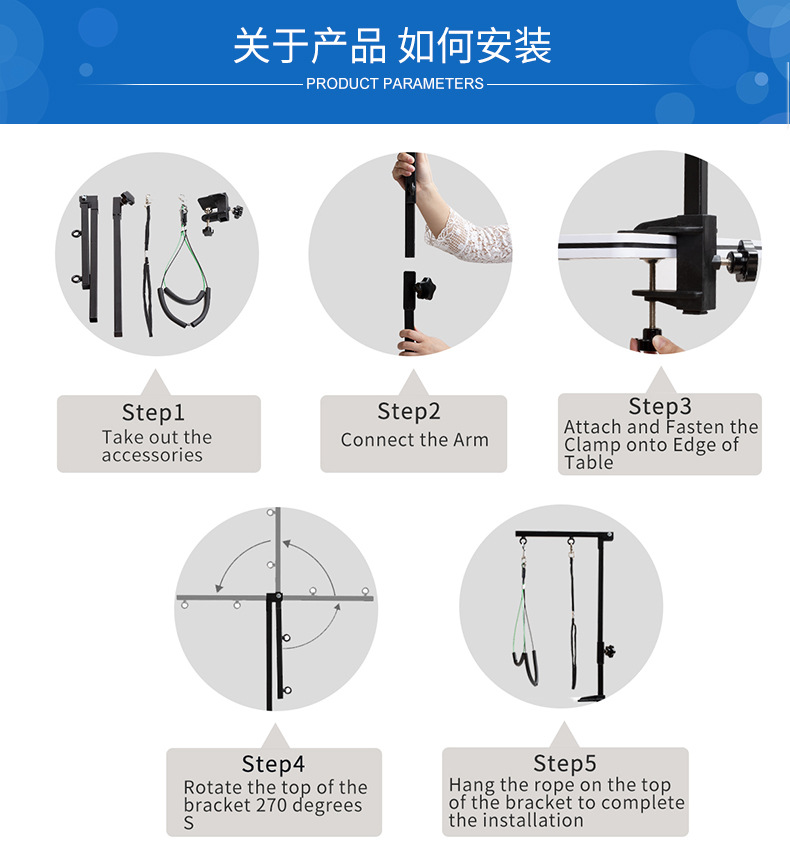 关于产品 如何安装

PRODUCT PARAMETERS

Step1
Take out the accessories

Step2
Connect the Arm

Step3
Attach and Fasten the Clamp onto Edge of Table

Step4
Rotate the top of the bracket 270 degrees S

Step5
Hang the rope on the top of the bracket to complete the installation