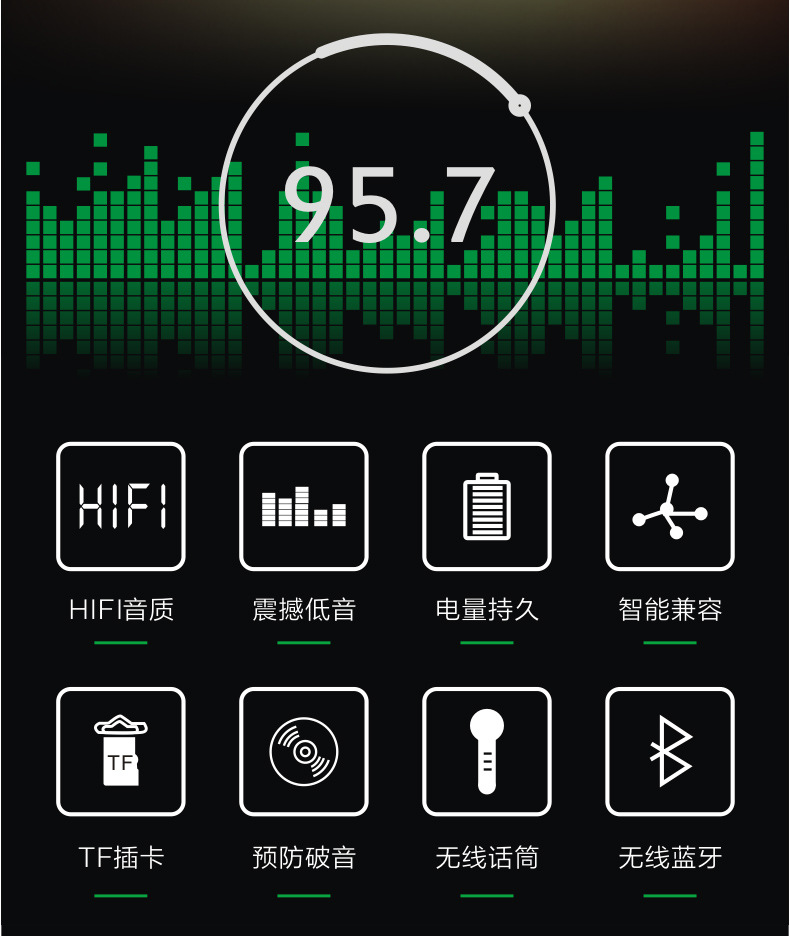 95.7

HIFI

HIFI音质

震撼低音

电量持久

智能兼容

TF

TF插卡

预防破音

无线话筒

无线蓝牙