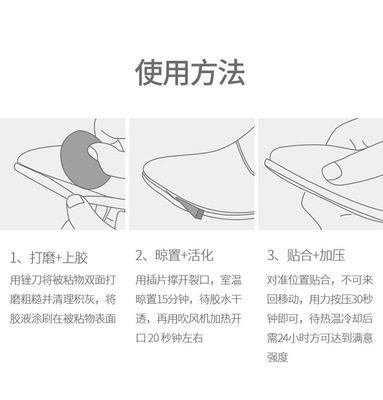 使用方法

1、打磨+上胶

用锉刀将被粘物双面打磨粗糙并清理积灰，将胶液涂刷在被粘物表面

2、晾置+活化

用插片撑开裂口，室温晾置15分钟，待胶水干透，再用吹风机加热开口20秒钟左右

3、贴合+加压

对准位置贴合，不可来回移动，用力按压30秒钟即可，待热温冷却后需24小时方可达到满意强度