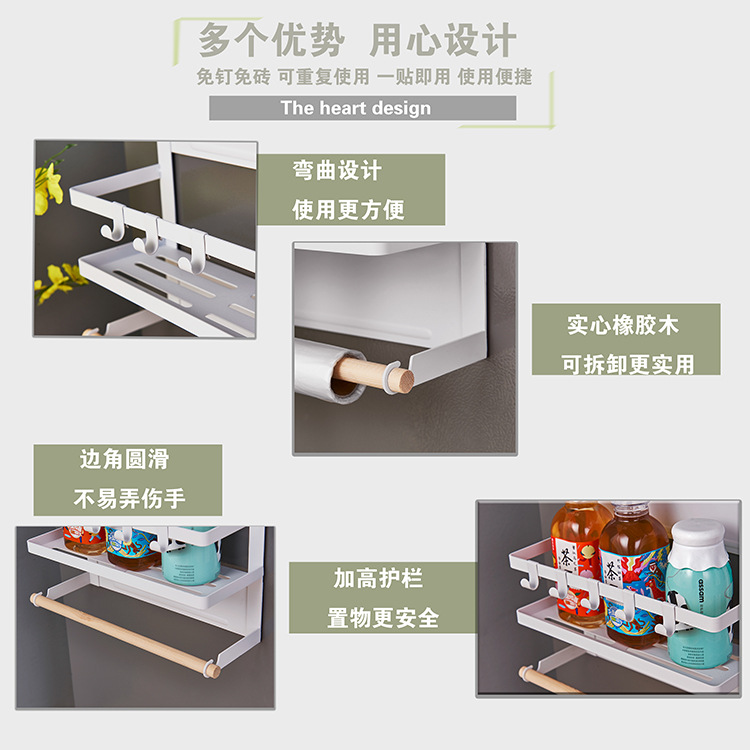 多个优势 用心设计

免钉免砖 可重复使用 一贴即用 使用便捷

The heart design

弯曲设计

使用更方便

实心橡胶木

可拆卸更实用

边角圆滑

不易弄伤手

加高护栏

置物更安全

茶

茶

assam