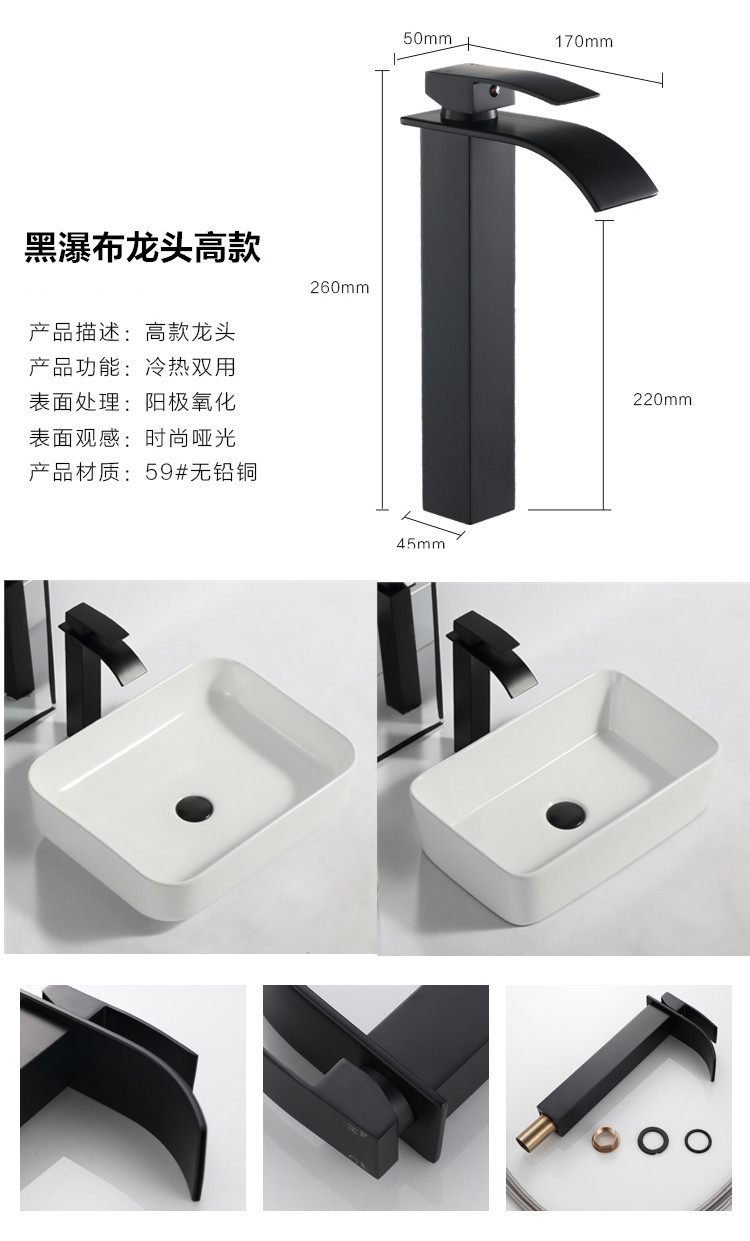 50mm

170mm

黑瀑布龙头高款

260mm

产品描述：高款龙头
产品功能：冷热双用
表面处理：阳极氧化
表面观感：时尚哑光
产品材质：59#无铅铜

220mm

45mm