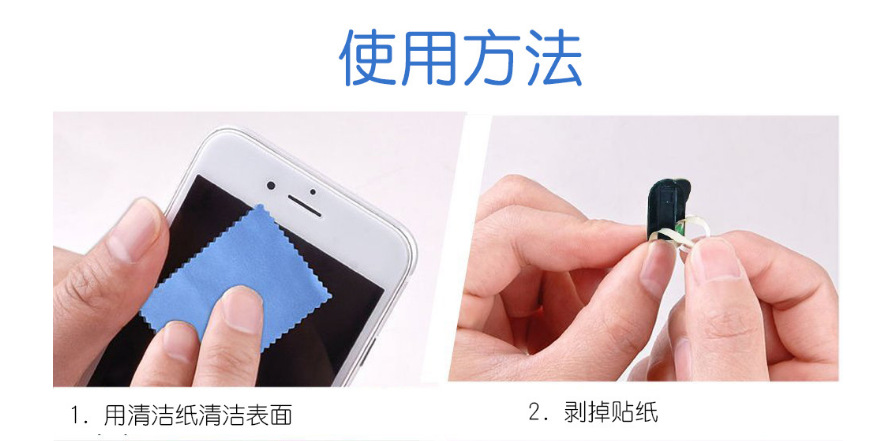 使用方法

1. 用清洁纸清洁表面

2. 剥掉贴纸