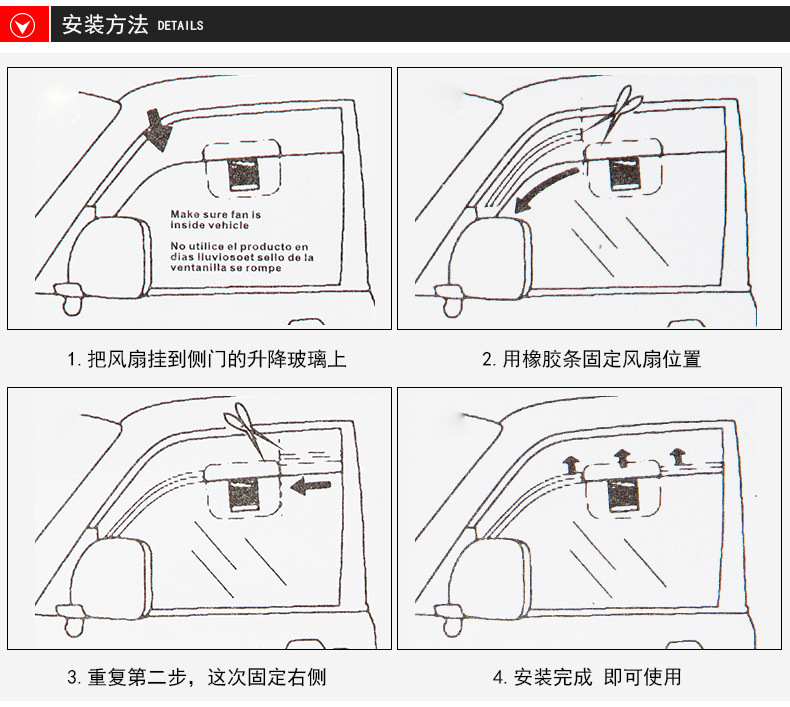 安装方法 DETAILS

Make sure fan is inside vehicle

No utilice el producto en dias lluviosoet sello de la ventanilla se rompe

1. 把风扇挂到侧门的升降玻璃上

2. 用橡胶条固定风扇位置

3. 重复第二步，这次固定右侧

4. 安装完成 即可使用