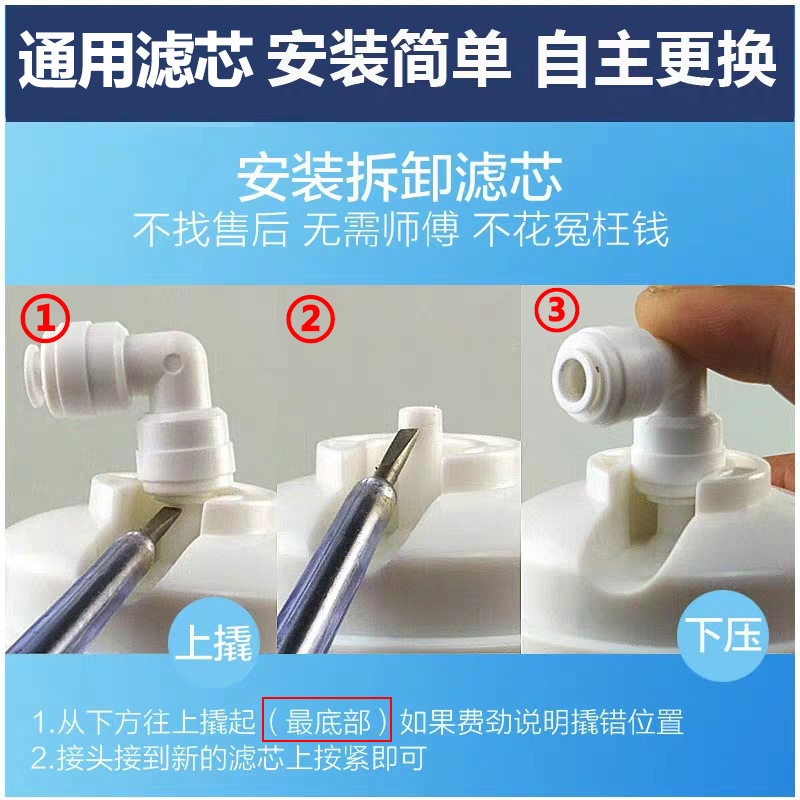 通用滤芯 安装简单 自主更换

安装拆卸滤芯
不找售后 无需师傅 不花冤枉钱

①

②

③

上撬

下压

1.从下方往上撬起（最底部）如果费劲说明撬错位置
2.接头接到新的滤芯上按紧即可