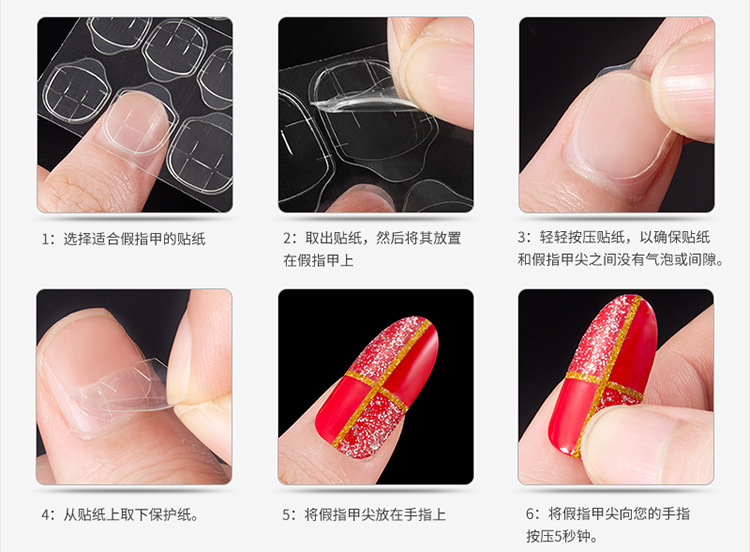 1：选择适合假指甲的贴纸

2：取出贴纸，然后将其放置在假指甲上

3：轻轻按压贴纸，以确保贴纸和假指甲尖之间没有气泡或间隙。

4：从贴纸上取下保护纸。

5：将假指甲尖放在手指上

6：将假指甲尖向您的手指按压5秒钟。