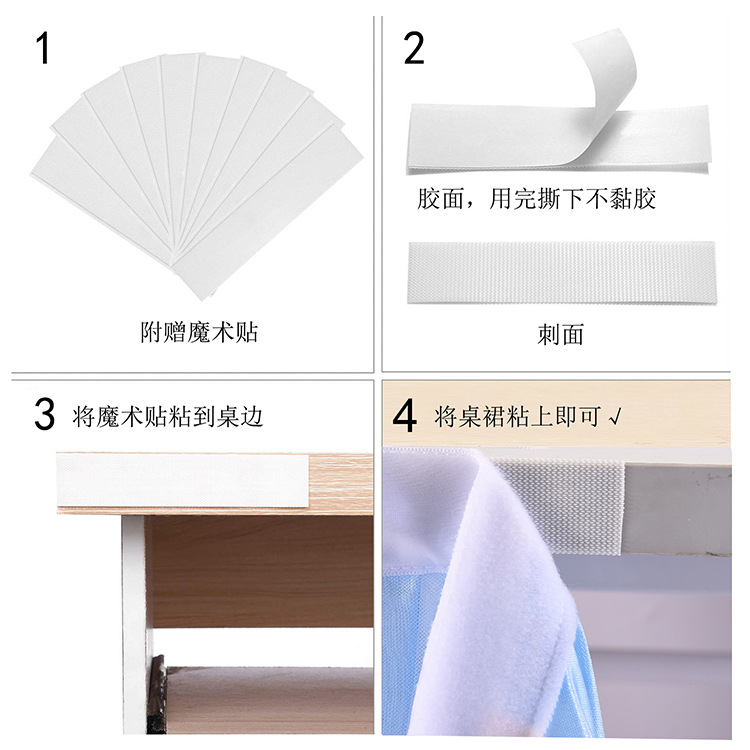 1

附赠魔术贴

2

胶面，用完撕下不黏胶

刺面

3 将魔术贴粘到桌边

4 将桌裙粘上即可 √