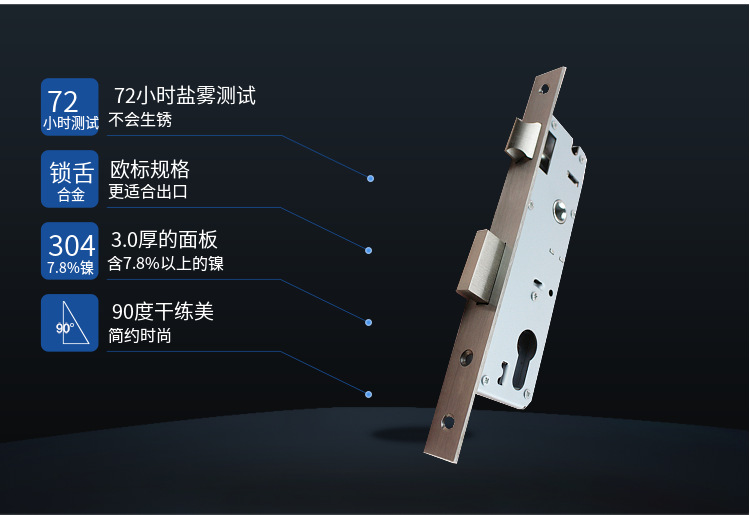 72
小时测试

72小时盐雾测试
不会生锈

锁舌
合金

欧标规格
更适合出口

304
7.8%镍

3.0厚的面板
含7.8%以上的镍

90°

90度干练美
简约时尚