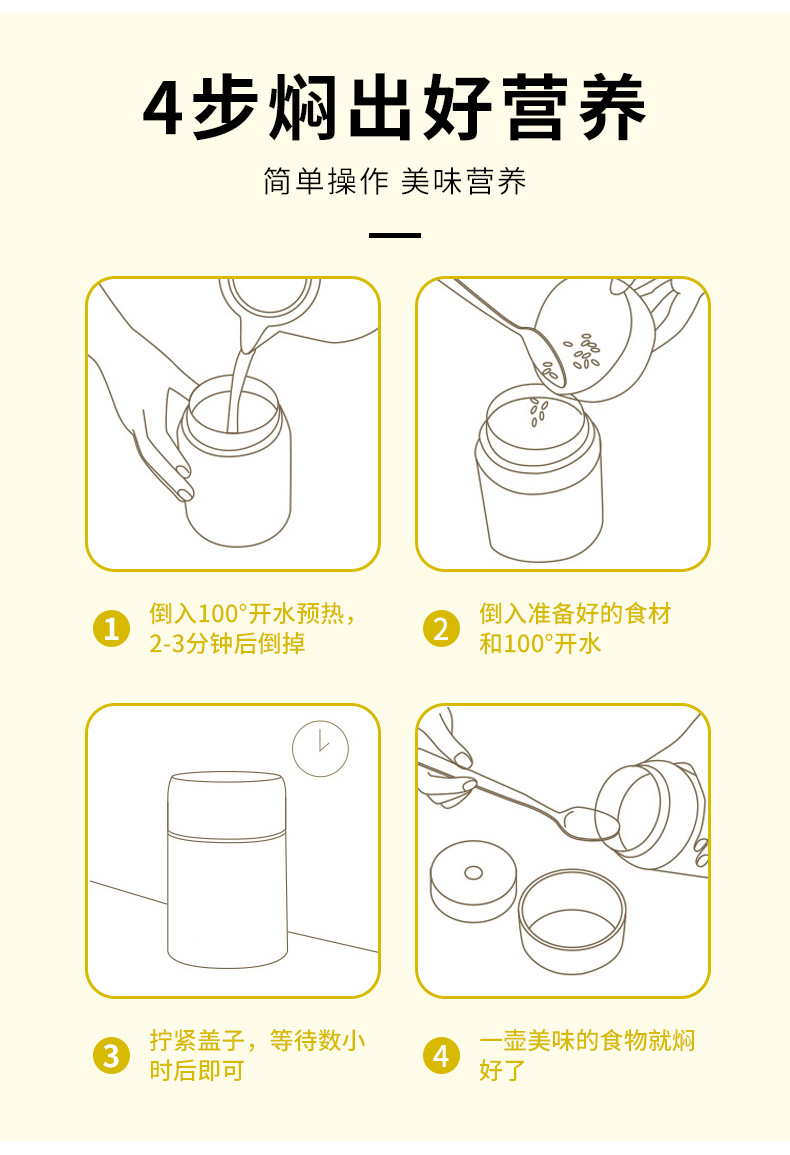 4步焖出好营养

简单操作 美味营养

1 倒入100°开水预热，2-3分钟后倒掉

2 倒入准备好的食材和100°开水

3 拧紧盖子，等待数小时后即可

4 一壶美味的食物就焖好了