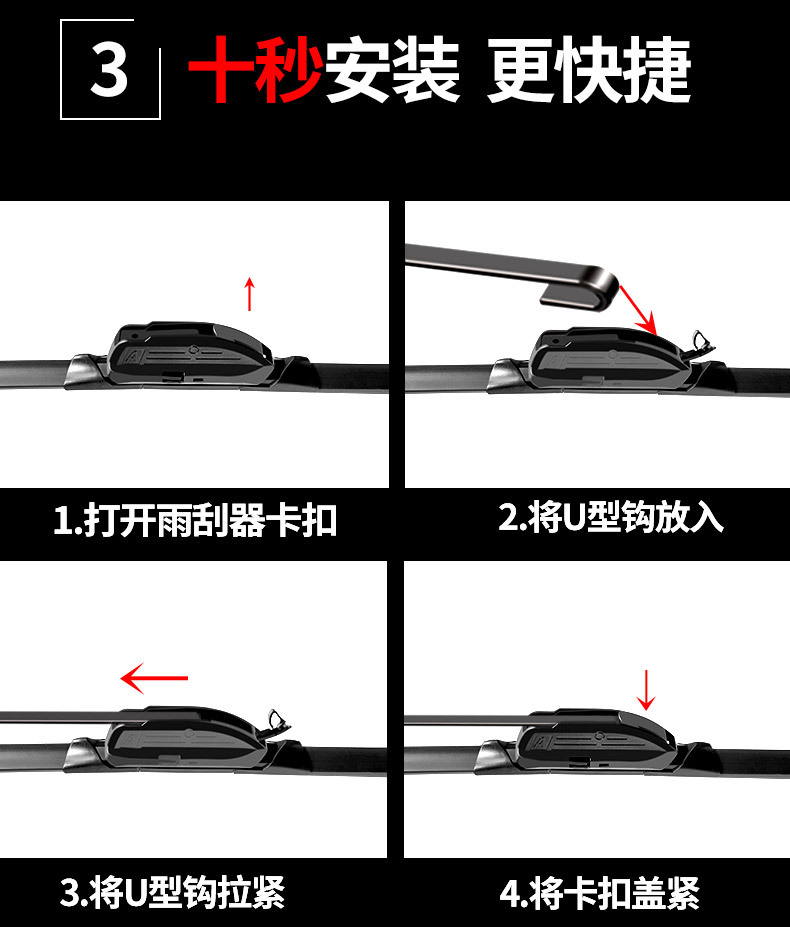 3 十秒安装 更快捷

1.打开雨刮器卡扣

2.将U型钩放入

3.将U型钩拉紧

4.将卡扣盖紧