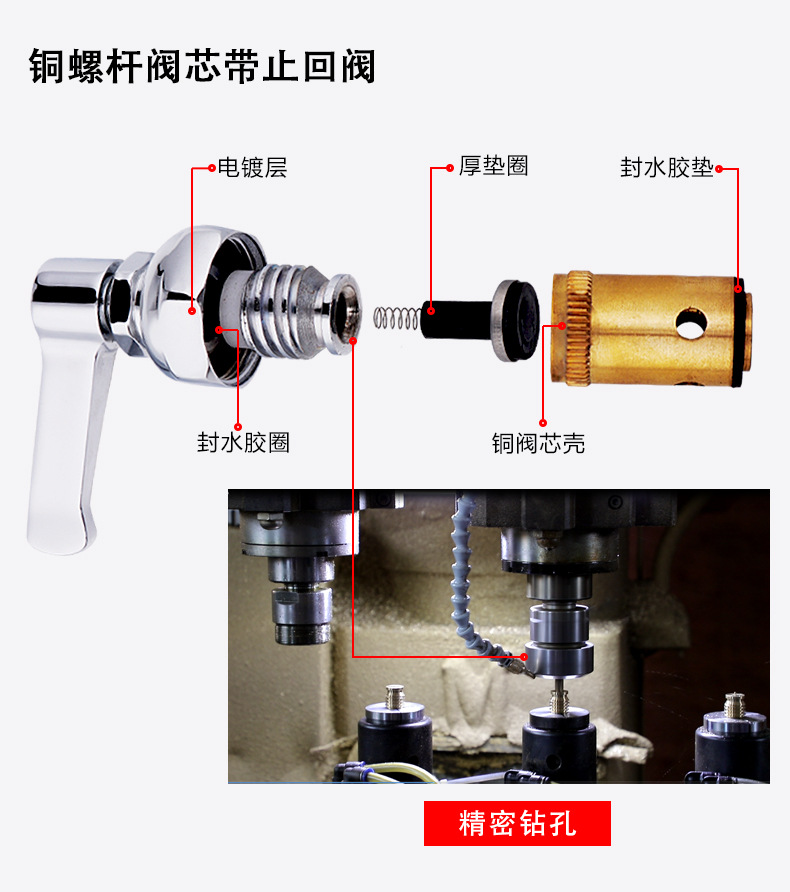 铜螺杆阀芯带止回阀

电镀层

厚垫圈

封水胶垫

封水胶圈

铜阀芯壳

精密钻孔