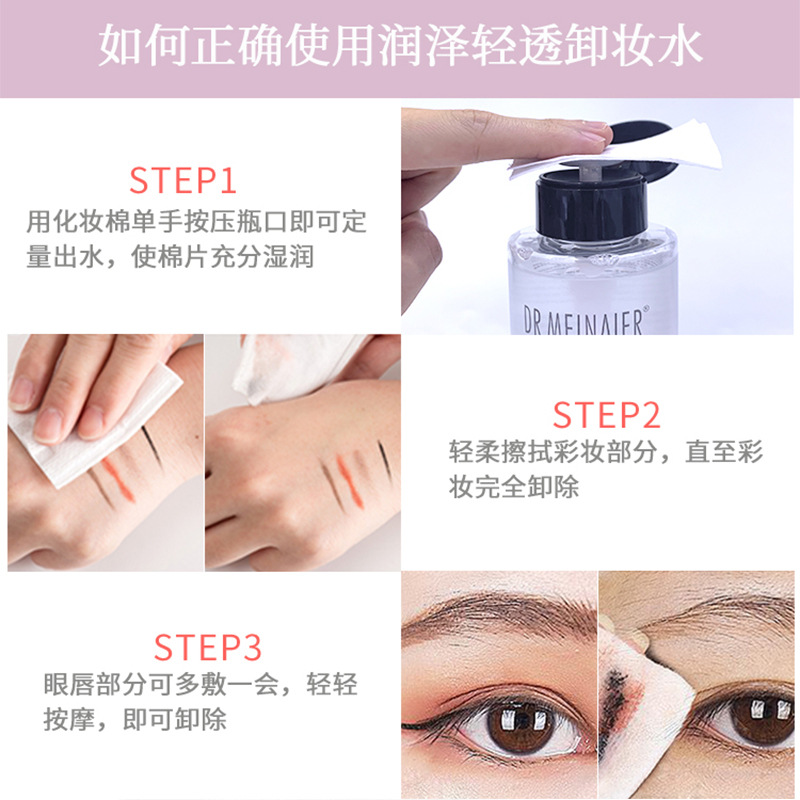 如何正确使用润泽轻透卸妆水

STEP1
用化妆棉单手按压瓶口即可定量出水，使棉片充分湿润

DR MEINAIER®

STEP2
轻柔擦拭彩妆部分，直至彩妆完全卸除

STEP3
眼唇部分可多敷一会，轻轻按摩，即可卸除