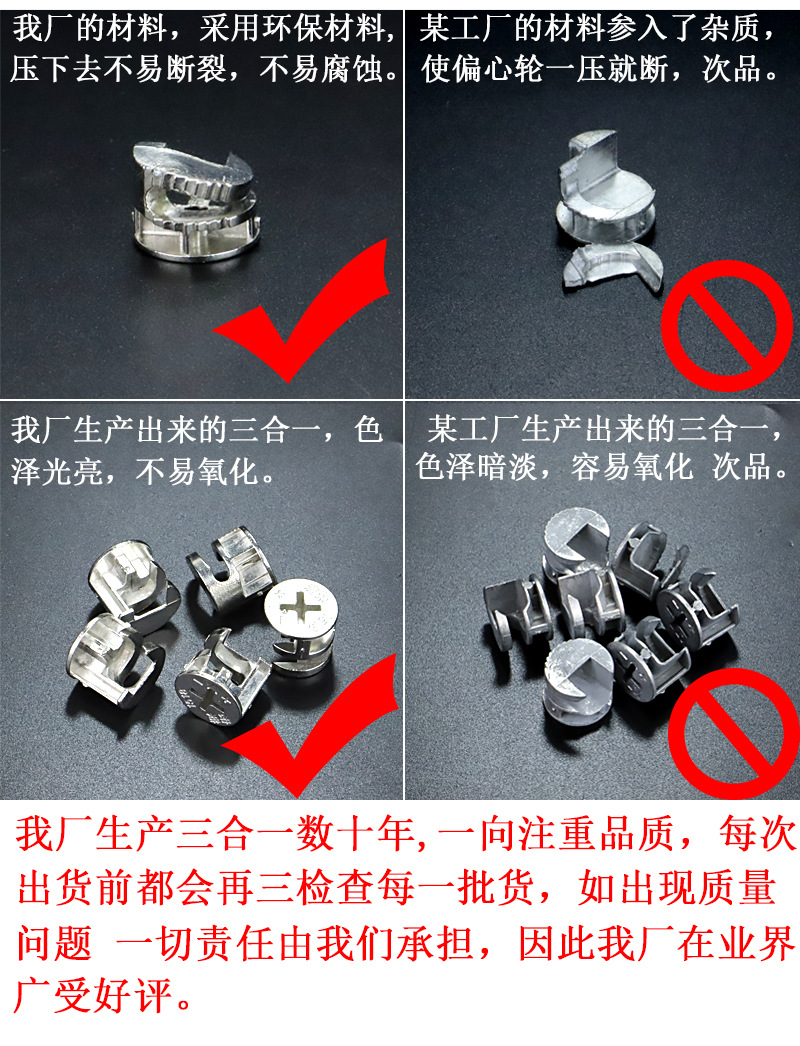 我厂的材料，采用环保材料，压下去不易断裂，不易腐蚀。

某工厂的材料参入了杂质，使偏心轮一压就断，次品。

我厂生产出来的三合一，色泽光亮，不易氧化。

某工厂生产出来的三合一，色泽暗淡，容易氧化 次品。

我厂生产三合一数十年,一向注重品质，每次出货前都会再三检查每一批货，如出现质量问题 一切责任由我们承担，因此我厂在业界广受好评。