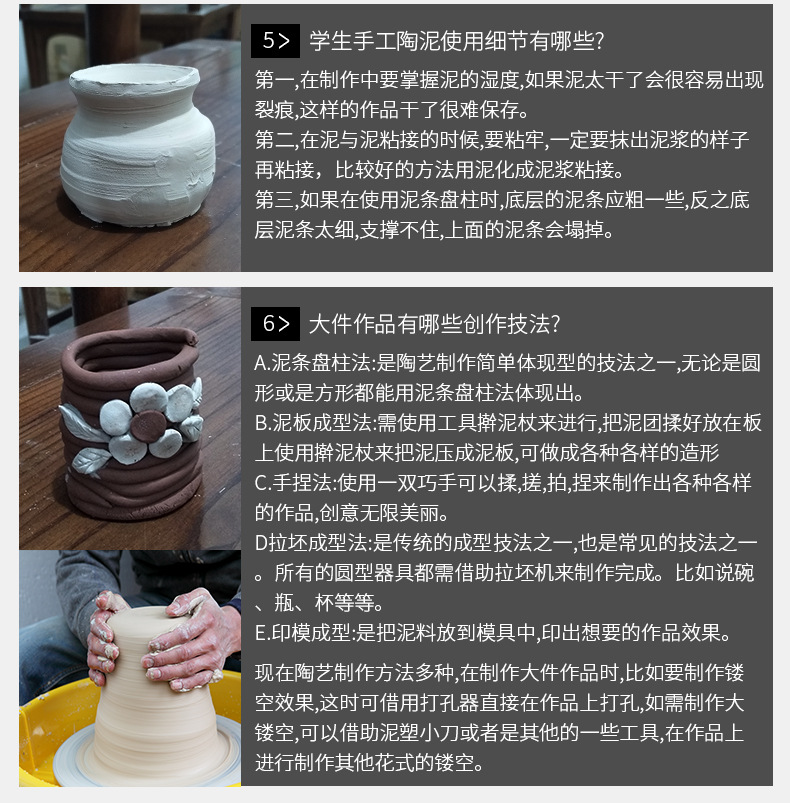 5> 学生手工陶泥使用细节有哪些?

第一,在制作中要掌握泥的湿度,如果泥太干了会很容易出现裂痕,这样的作品干了很难保存。
第二,在泥与泥粘接的时候,要粘牢,一定要抹出泥浆的样子再粘接，比较好的方法用泥化成泥浆粘接。
第三,如果在使用泥条盘柱时,底层的泥条应粗一些,反之底层泥条太细,支撑不住,上面的泥条会塌掉。

6> 大件作品有哪些创作技法?

A.泥条盘柱法:是陶艺制作简单体现型的技法之一,无论是圆形或是方形都能用泥条盘柱法体现出。
B.泥板成型法:需使用工具擀泥杖来进行,把泥团揉好放在板上使用擀泥杖来把泥压成泥板,可做成各种各样的造形
C.手捏法:使用一双巧手可以揉,搓,拍,捏来制作出各种各样的作品,创意无限美丽。
D拉坯成型法:是传统的成型技法之一,也是常见的技法之一。所有的圆型器具都需借助拉坯机来制作完成。比如说碗、瓶、杯等等。
E.印模成型:是把泥料放到模具中,印出想要的作品效果。

现在陶艺制作方法多种,在制作大件作品时,比如要制作镂空效果,这时可借用打孔器直接在作品上打孔,如需制作大镂空,可以借助泥塑小刀或者是其他的一些工具,在作品上进行制作其他花式的镂空。