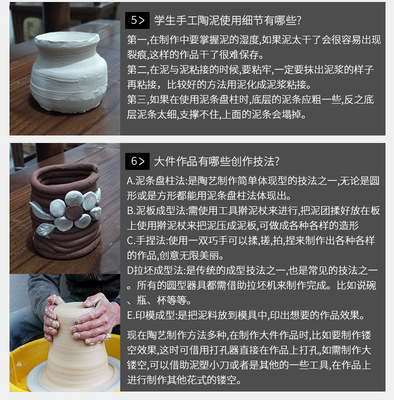 5> 学生手工陶泥使用细节有哪些?

第一,在制作中要掌握泥的湿度,如果泥太干了会很容易出现裂痕,这样的作品干了很难保存。
第二,在泥与泥粘接的时候,要粘牢,一定要抹出泥浆的样子再粘接,比较好的方法用泥化成泥浆粘接。
第三,如果在使用泥条盘柱时,底层的泥条应粗一些,反之底层泥条太细,支撑不住,上面的泥条会塌掉。

6> 大件作品有哪些创作技法?

A.泥条盘柱法:是陶艺制作简单体现型的技法之一,无论是圆形或是方形都能用泥条盘柱法体现出。
B.泥板成型法:需使用工具擀泥杖来进行,把泥团揉好放在板上使用擀泥杖来把泥压成泥板,可做成各种各样的造形
C.手捏法:使用一双巧手可以揉,搓,拍,捏来制作出各种各样的作品,创意无限美丽。
D拉坯成型法:是传统的成型技法之一,也是常见的技法之一。所有的圆型器具都需借助拉坯机来制作完成。比如说碗、瓶、杯等等。
E.印模成型:是把泥料放到模具中,印出想要的作品效果。

现在陶艺制作方法多种,在制作大件作品时,比如要制作镂空效果,这时可借用打孔器直接在作品上打孔,如需制作大镂空,可以借助泥塑小刀或者是其他的一些工具,在作品上进行制作其他花式的镂空。