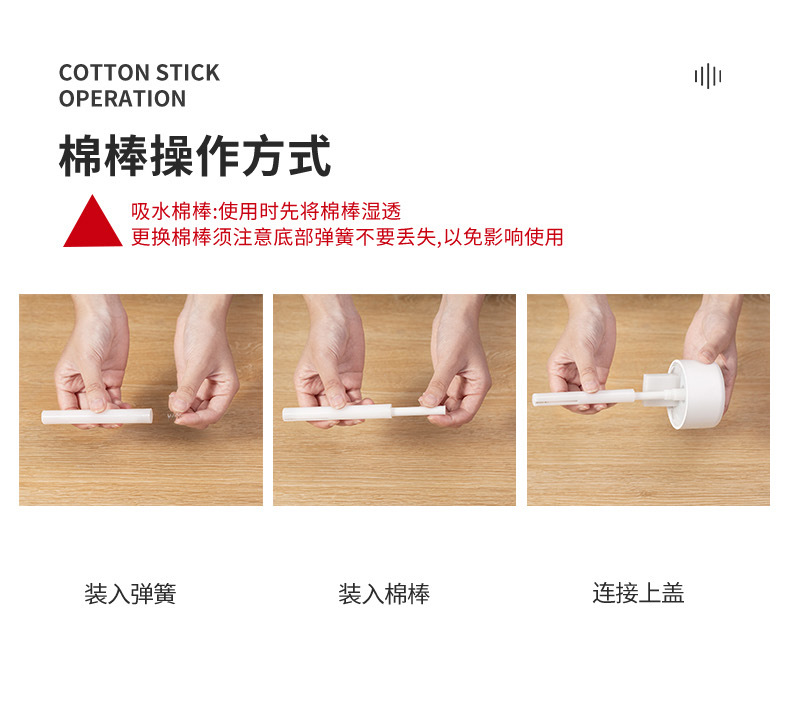 COTTON STICK
OPERATION

棉棒操作方式

吸水棉棒:使用时先将棉棒湿透
更换棉棒须注意底部弹簧不要丢失,以免影响使用

装入弹簧

装入棉棒

连接上盖