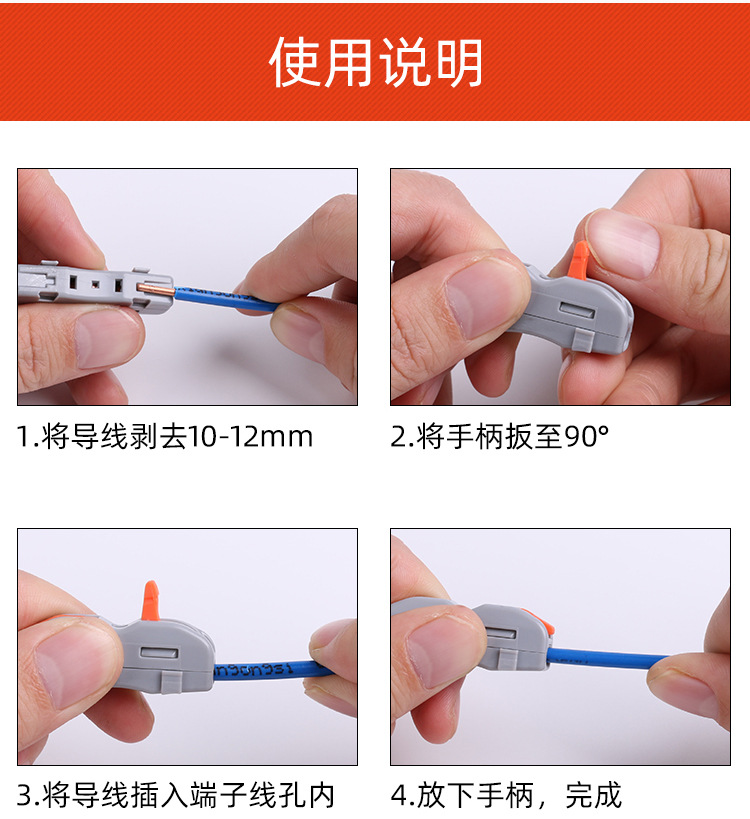 使用说明

1.将导线剥去10-12mm

2.将手柄扳至90°

3.将导线插入端子线孔内

4.放下手柄，完成