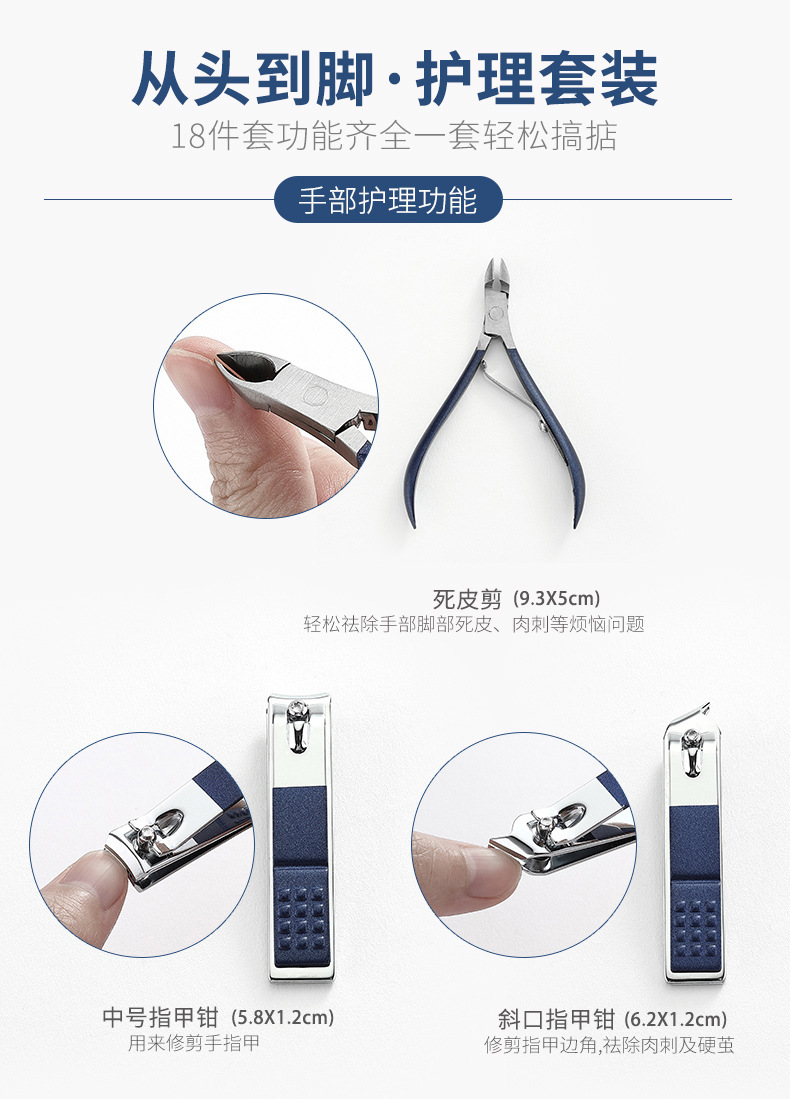 从头到脚·护理套装
18件套功能齐全一套轻松搞掂

手部护理功能

死皮剪 (9.3X5cm)
轻松祛除手部脚部死皮、肉刺等烦恼问题

中号指甲钳 (5.8X1.2cm)
用来修剪手指甲

斜口指甲钳 (6.2X1.2cm)
修剪指甲边角,祛除肉刺及硬茧