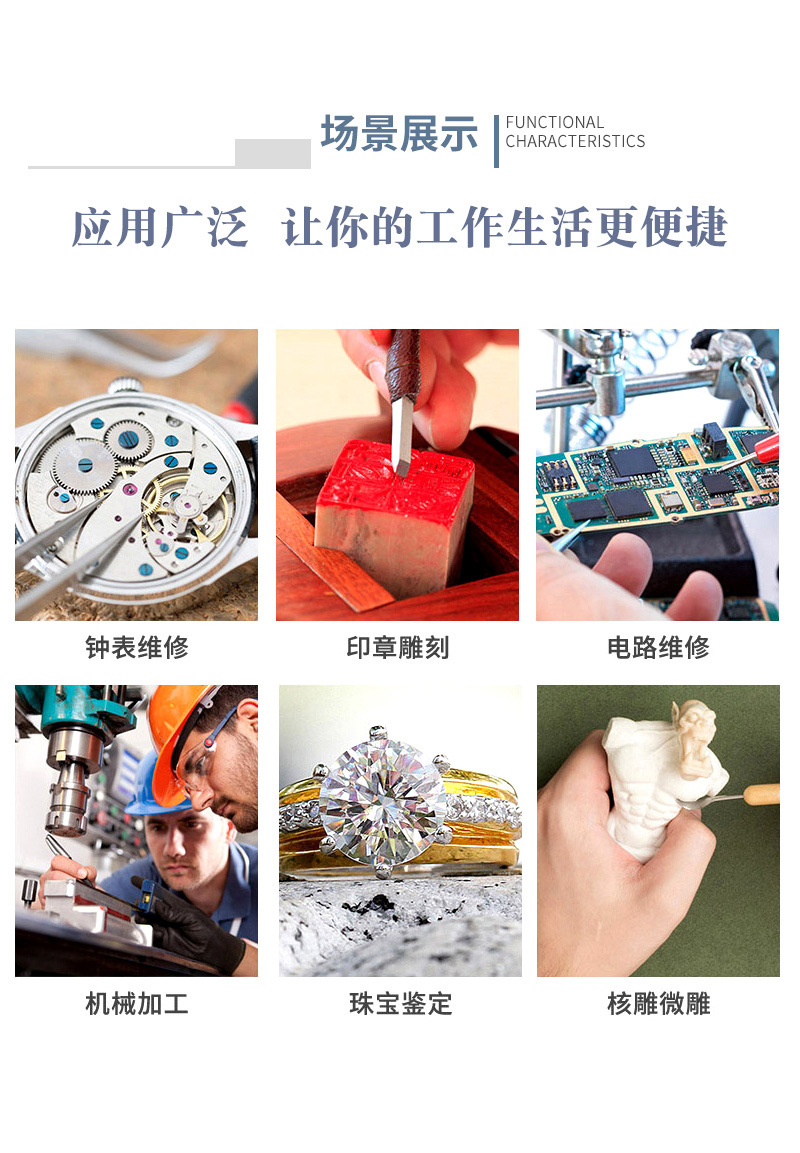 场景展示 FUNCTIONAL CHARACTERISTICS

应用广泛 让你的工作生活更便捷

钟表维修

印章雕刻

电路维修

机械加工

珠宝鉴定

核雕微雕