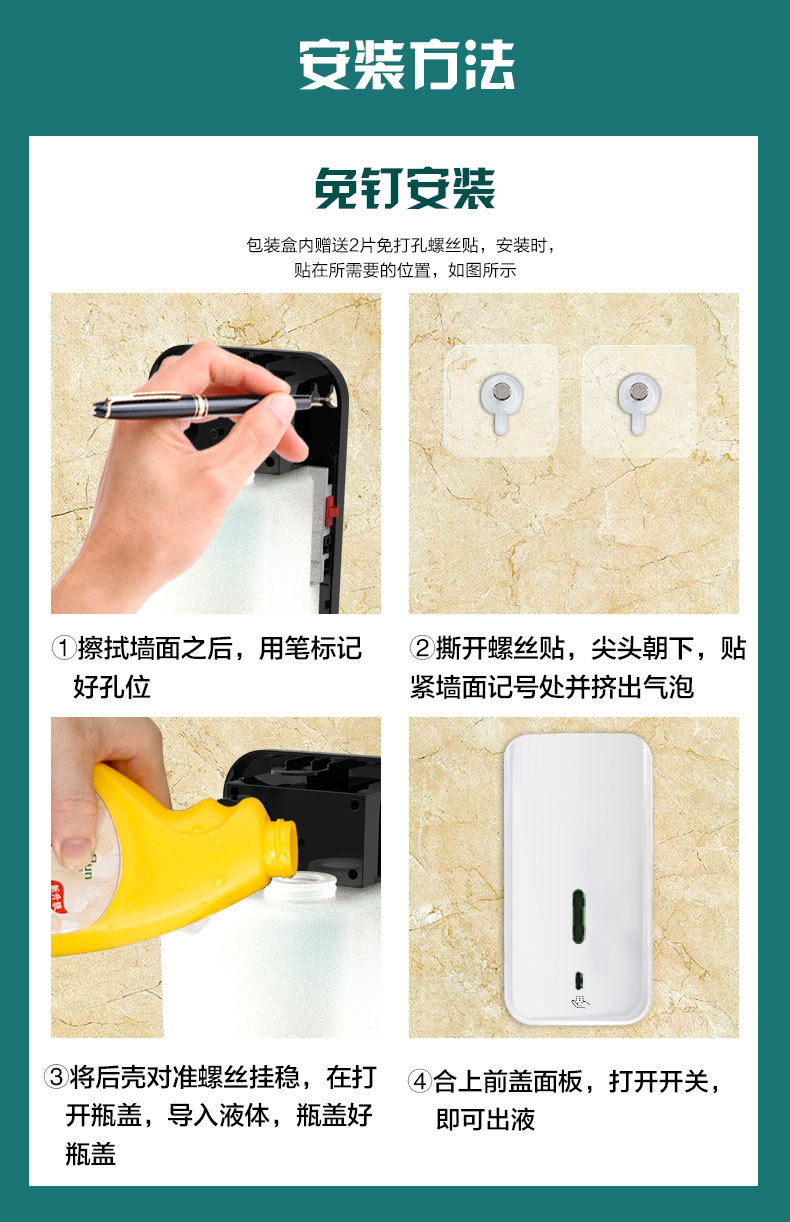 安装方法

免钉安装

包装盒内赠送2片免打孔螺丝贴，安装时，贴在所需要的位置，如图所示

①擦拭墙面之后，用笔标记好孔位

②撕开螺丝贴，尖头朝下，贴紧墙面记号处并挤出气泡

③将后壳对准螺丝挂稳，在打开瓶盖，导入液体，瓶盖好瓶盖

④合上前盖面板，打开开关，即可出液