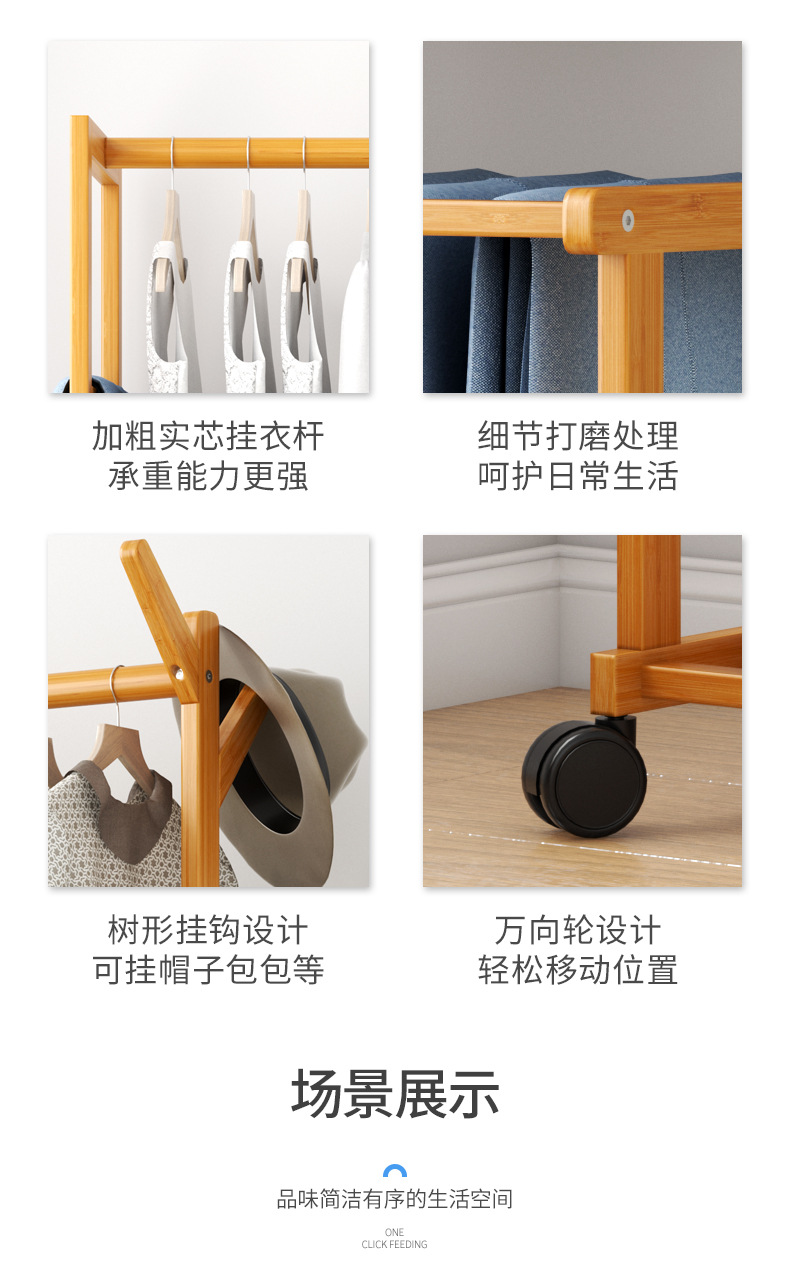 加粗实芯挂衣杆
承重能力更强

细节打磨处理
呵护日常生活

树形挂钩设计
可挂帽子包包等

万向轮设计
轻松移动位置

场景展示

品味简洁有序的生活空间

ONE
CLICK FEEDING