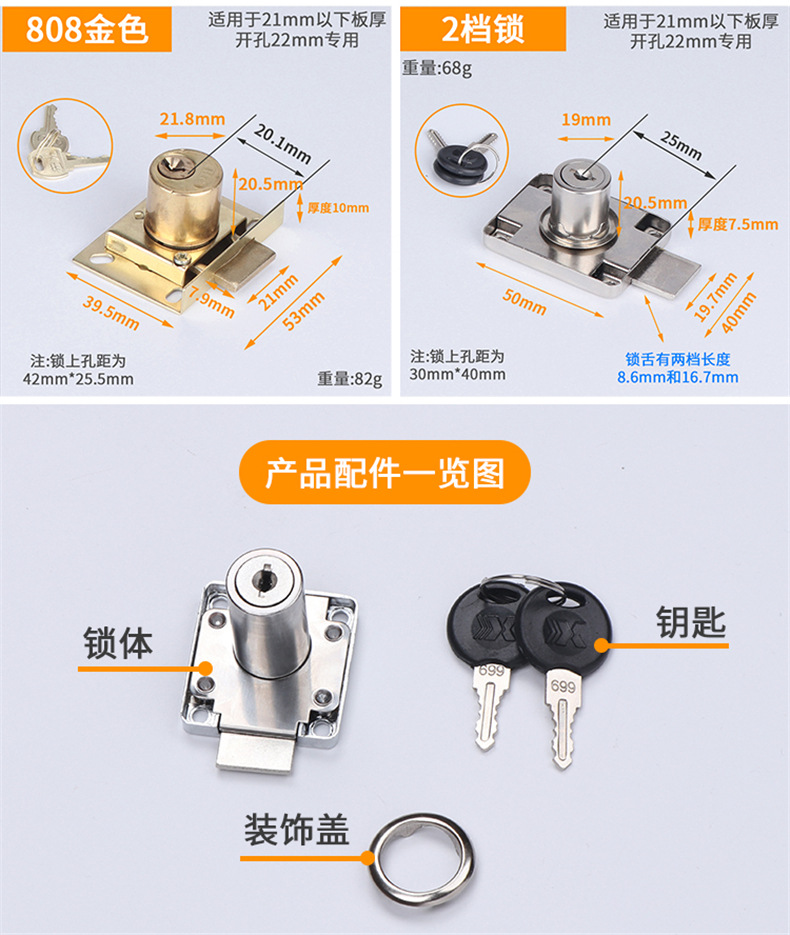 808金色

适用于21mm以下板厚
开孔22mm专用

21.8mm
20.1mm
20.5mm
厚度10mm
39.5mm
7.9mm
21mm
53mm

注:锁上孔距为
42mm*25.5mm

重量:82g

2档锁

适用于21mm以下板厚
开孔22mm专用

重量:68g

19mm
25mm
20.5mm
厚度7.5mm
50mm
19.7mm
40mm

注:锁上孔距为
30mm*40mm

锁舌有两档长度
8.6mm和16.7mm

产品配件一览图

锁体

钥匙

699
699

装饰盖