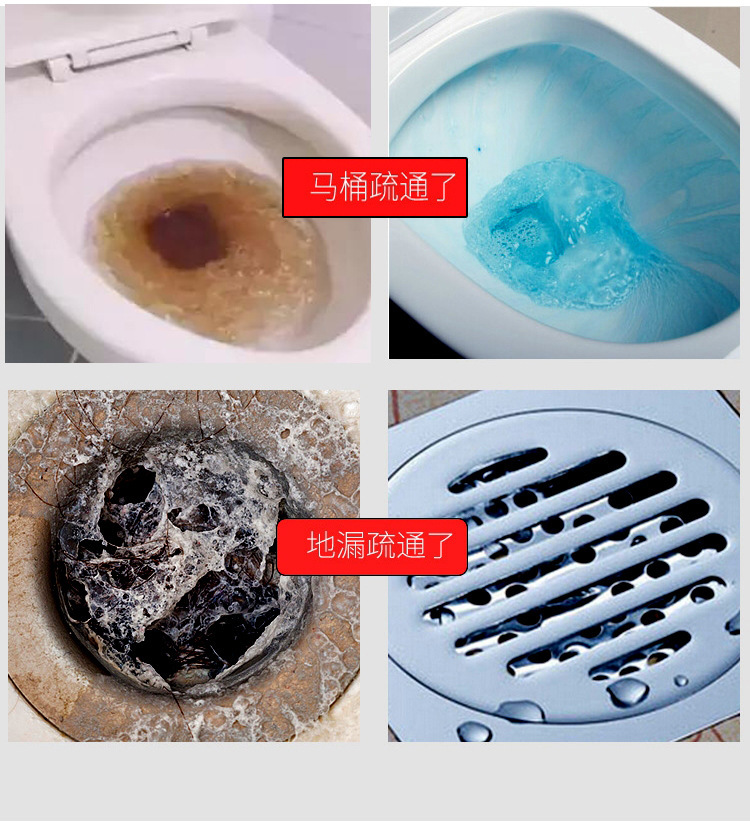 马桶疏通了

地漏疏通了