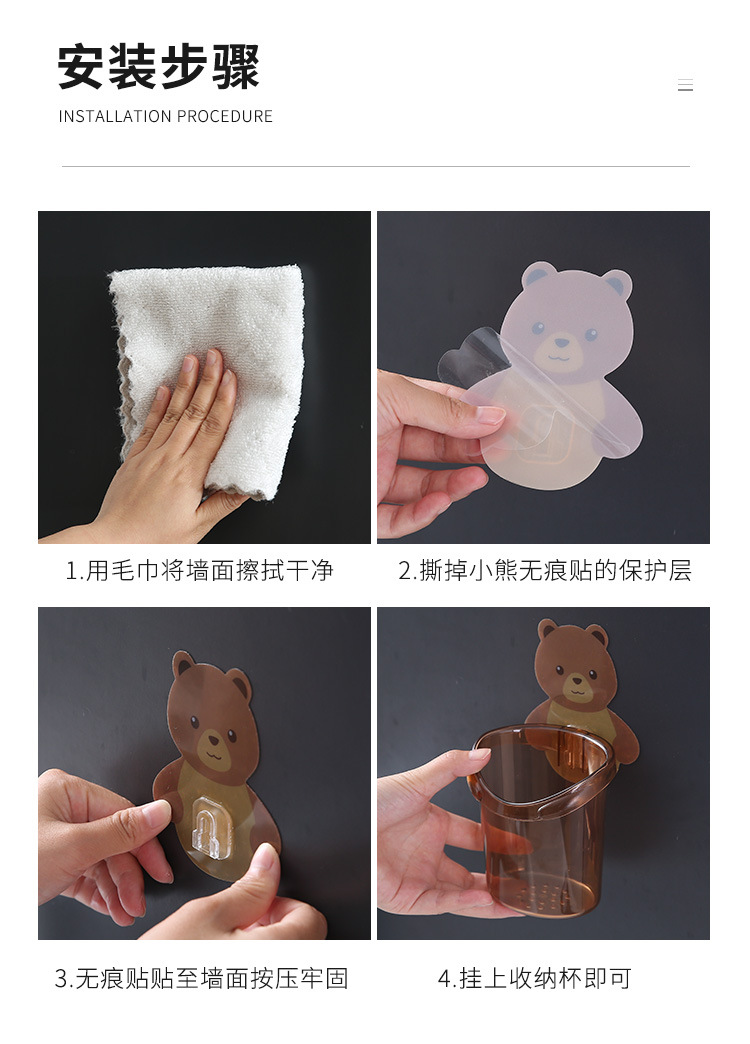 安装步骤

INSTALLATION PROCEDURE

1.用毛巾将墙面擦拭干净

2.撕掉小熊无痕贴的保护层

3.无痕贴贴至墙面按压牢固

4.挂上收纳杯即可