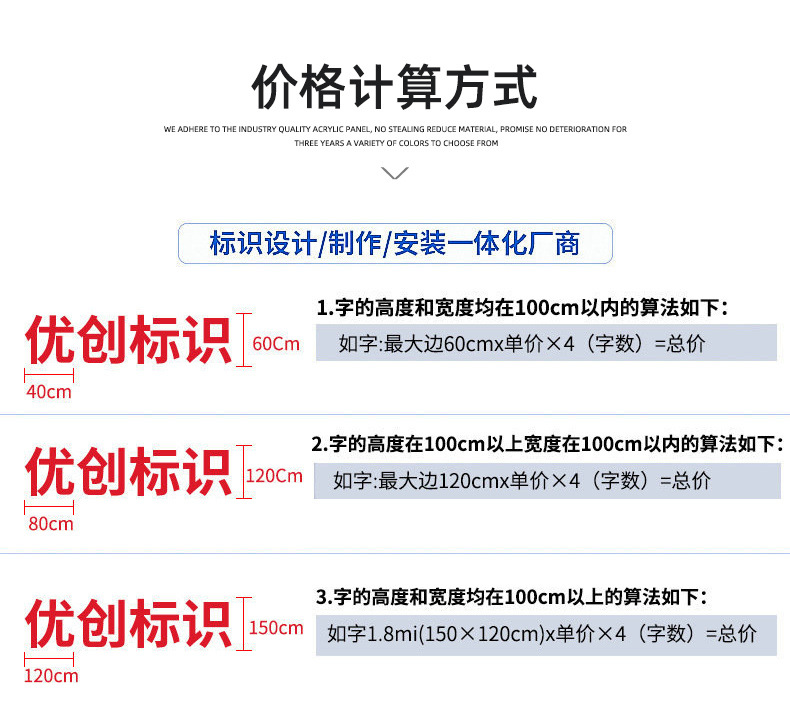 价格计算方式

WE ADHERE TO THE INDUSTRY QUALITY ACRYLIC PANEL, NO STEALING REDUCE MATERIAL, PROMISE NO DETERIORATION FOR THREE YEARS A VARIETY OF COLORS TO CHOOSE FROM

标识设计/制作/安装一体化厂商

优创标识

60Cm

40cm

1.字的高度和宽度均在100cm以内的算法如下：

如字:最大边60cmx单价×4（字数）=总价

优创标识

120Cm

80cm

2.字的高度在100cm以上宽度在100cm以内的算法如下：

如字:最大边120cmx单价×4（字数）=总价

优创标识

150cm

120cm

3.字的高度和宽度均在100cm以上的算法如下：

如字1.8mi(150×120cm)x单价×4（字数）=总价