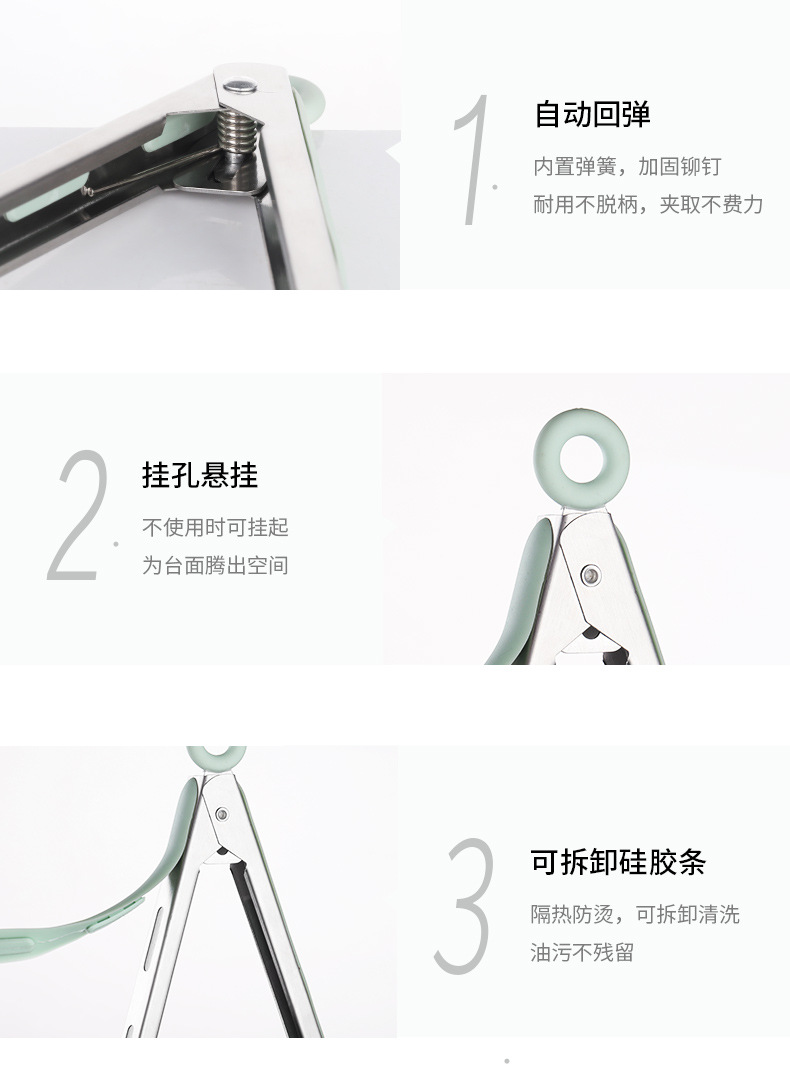 1.
自动回弹
内置弹簧，加固铆钉
耐用不脱柄，夹取不费力

2.
挂孔悬挂
不使用时可挂起
为台面腾出空间

3.
可拆卸硅胶条
隔热防烫，可拆卸清洗
油污不残留