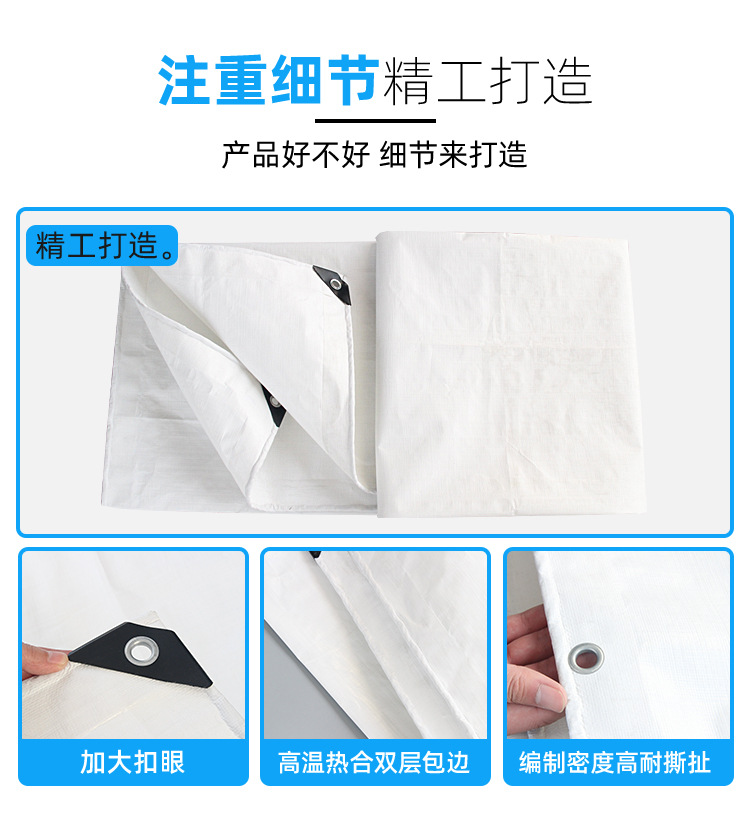 注重细节精工打造

产品好不好 细节来打造

精工打造。

加大扣眼

高温热合双层包边

编制密度高耐撕扯