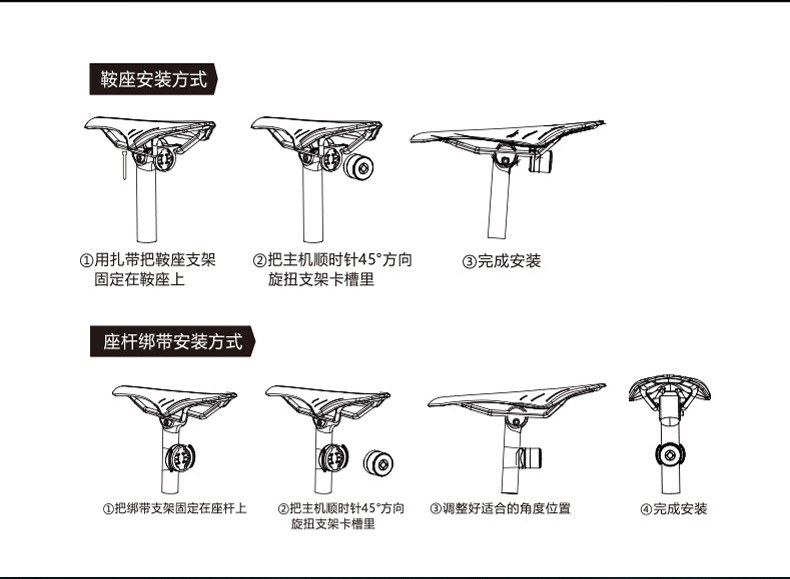 鞍座安装方式

①用扎带把鞍座支架固定在鞍座上

②把主机顺时针45°方向旋扭支架卡槽里

③完成安装

座杆绑带安装方式

①把绑带支架固定在座杆上

②把主机顺时针45°方向旋扭支架卡槽里

③调整好适合的角度位置

④完成安装