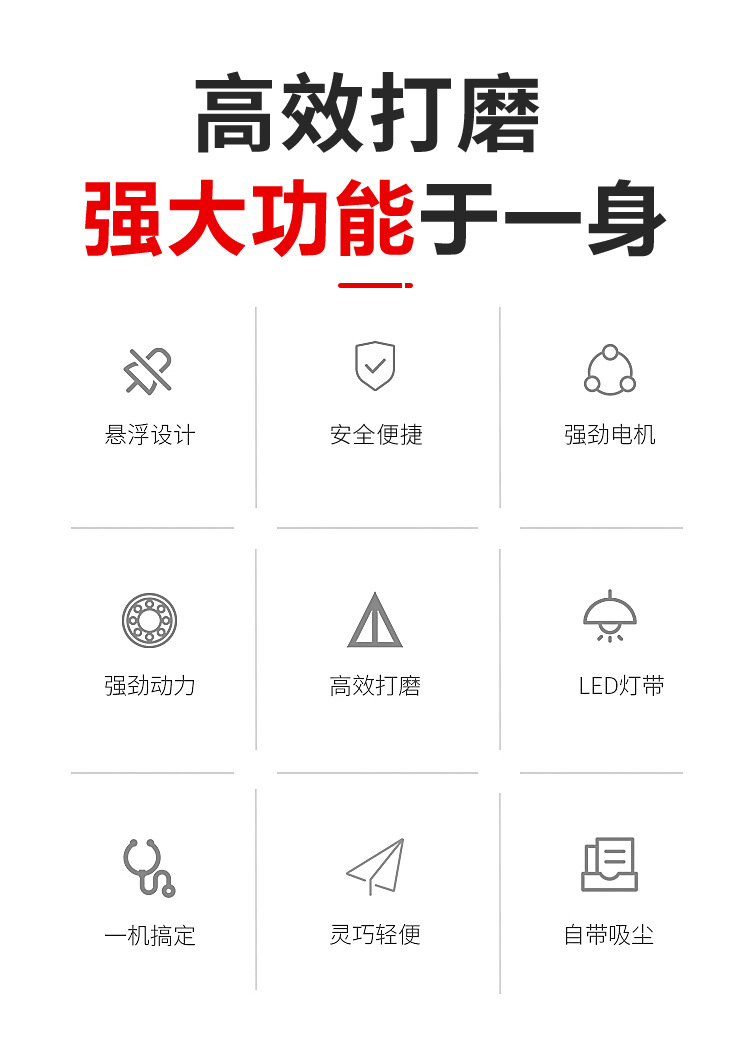 高效打磨
强大功能于一身

悬浮设计

安全便捷

强劲电机

强劲动力

高效打磨

LED灯带

一机搞定

灵巧轻便

自带吸尘