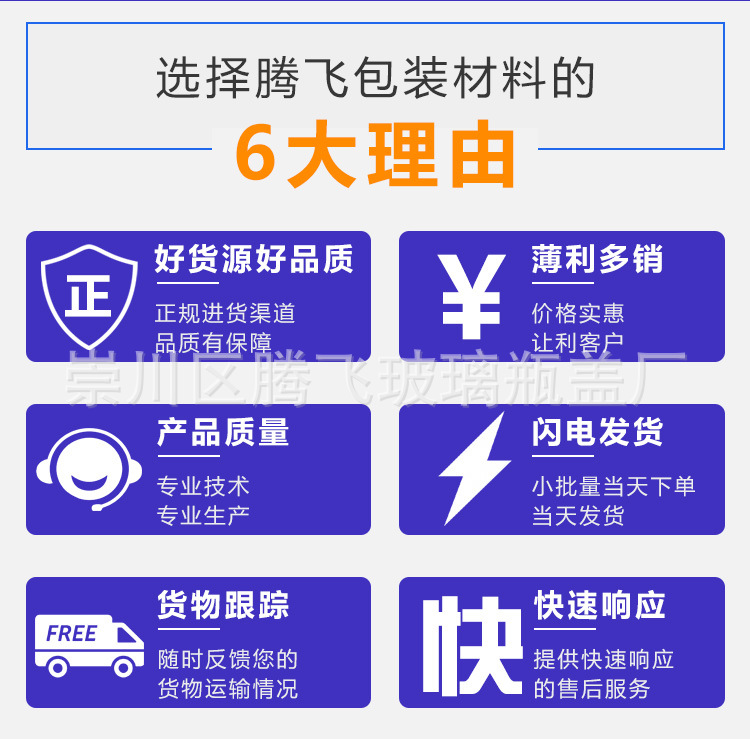 选择腾飞包装材料的

6大理由

正

好货源好品质

正规进货渠道
品质有保障

¥

薄利多销

价格实惠
让利客户

产品质量

专业技术
专业生产

闪电发货

小批量当天下单
当天发货

FREE

货物跟踪

随时反馈您的
货物运输情况

快

快速响应

提供快速响应
的售后服务

崇川区腾飞玻璃瓶盖厂