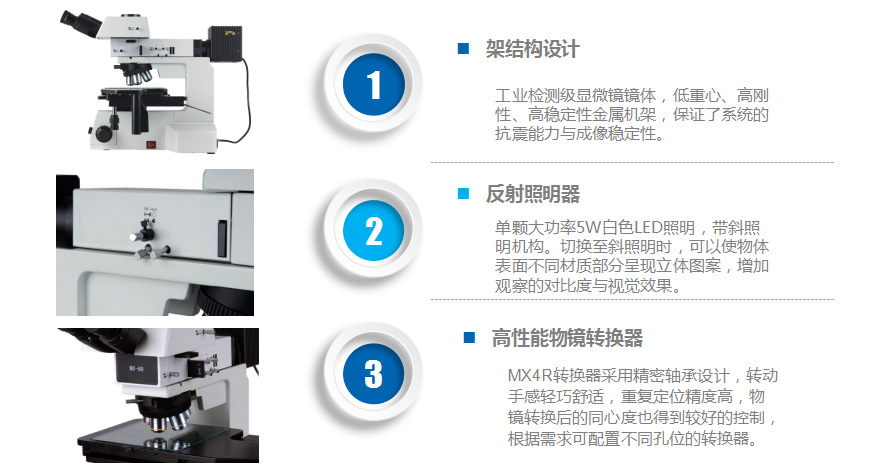 1

架结构设计

工业检测级显微镜镜体，低重心、高刚性、高稳定性金属机架，保证了系统的抗震能力与成像稳定性。

2

反射照明器

单颗大功率5W白色LED照明，带斜照明机构。切换至斜照明时，可以使物体表面不同材质部分呈现立体图案，增加观察的对比度与视觉效果。

3

高性能物镜转换器

MX4R转换器采用精密轴承设计，转动手感轻巧舒适，重复定位精度高，物镜转换后的同心度也得到较好的控制，根据需求可配置不同孔位的转换器。