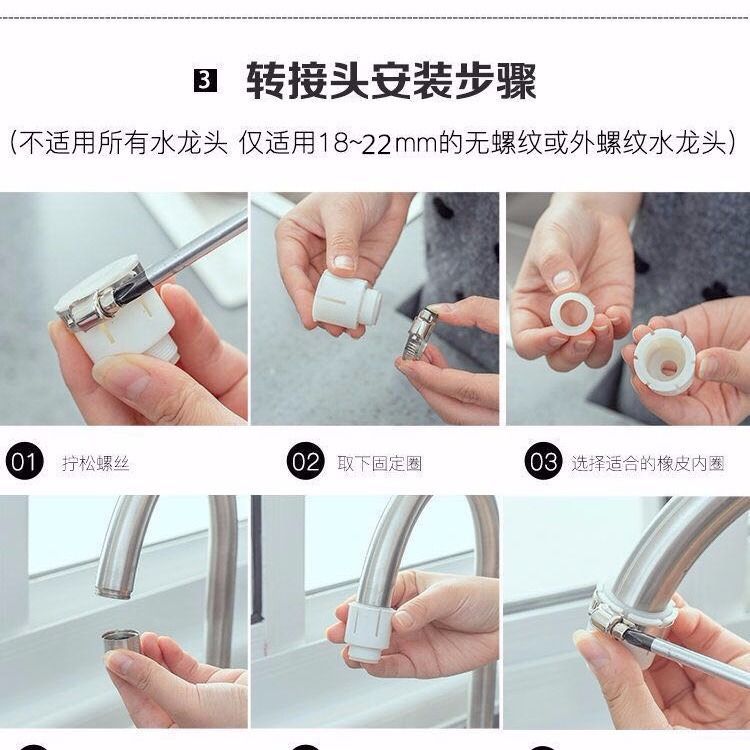 3 转接头安装步骤

(不适用所有水龙头 仅适用18~22mm的无螺纹或外螺纹水龙头)

01 拧松螺丝

02 取下固定圈

03 选择适合的橡皮内圈