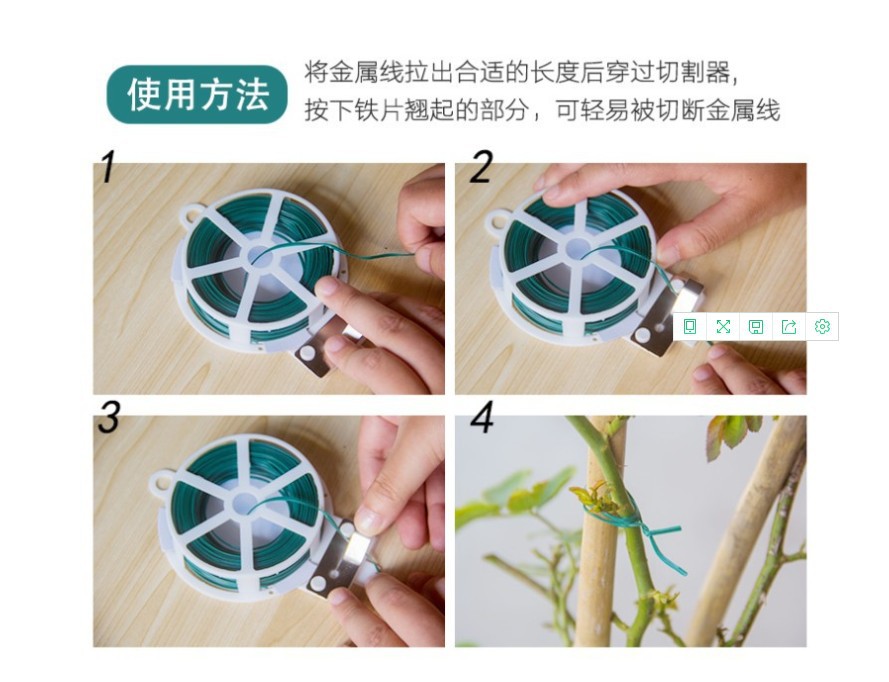 使用方法

将金属线拉出合适的长度后穿过切割器，
按下铁片翘起的部分，可轻易被切断金属线

1

2

3

4