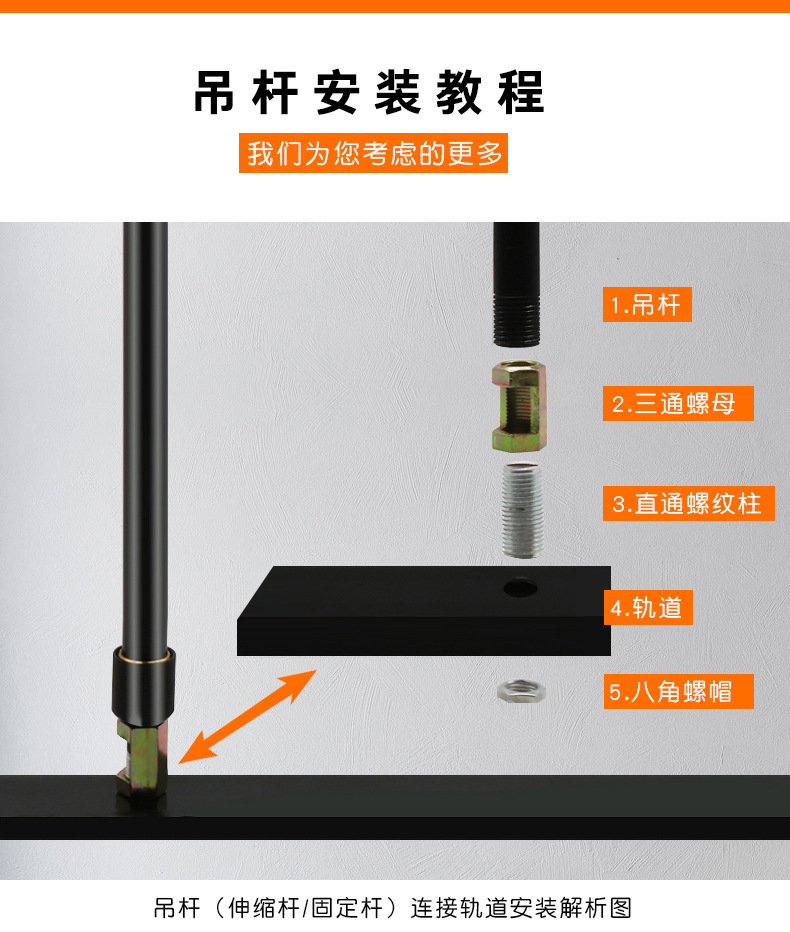 吊杆安装教程

我们为您考虑的更多

1.吊杆

2.三通螺母

3.直通螺纹柱

4.轨道

5.八角螺帽

吊杆（伸缩杆/固定杆）连接轨道安装解析图