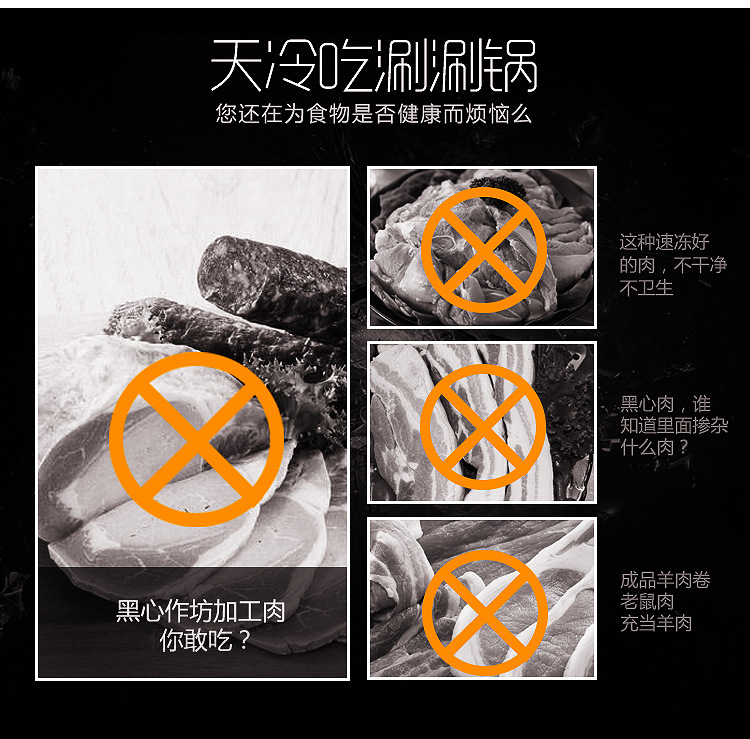 天冷吃涮涮锅
您还在为食物是否健康而烦恼么

黑心作坊加工肉
你敢吃？

这种速冻好的肉，不干净不卫生

黑心肉，谁知道里面掺杂什么肉？

成品羊肉卷
老鼠肉
充当羊肉