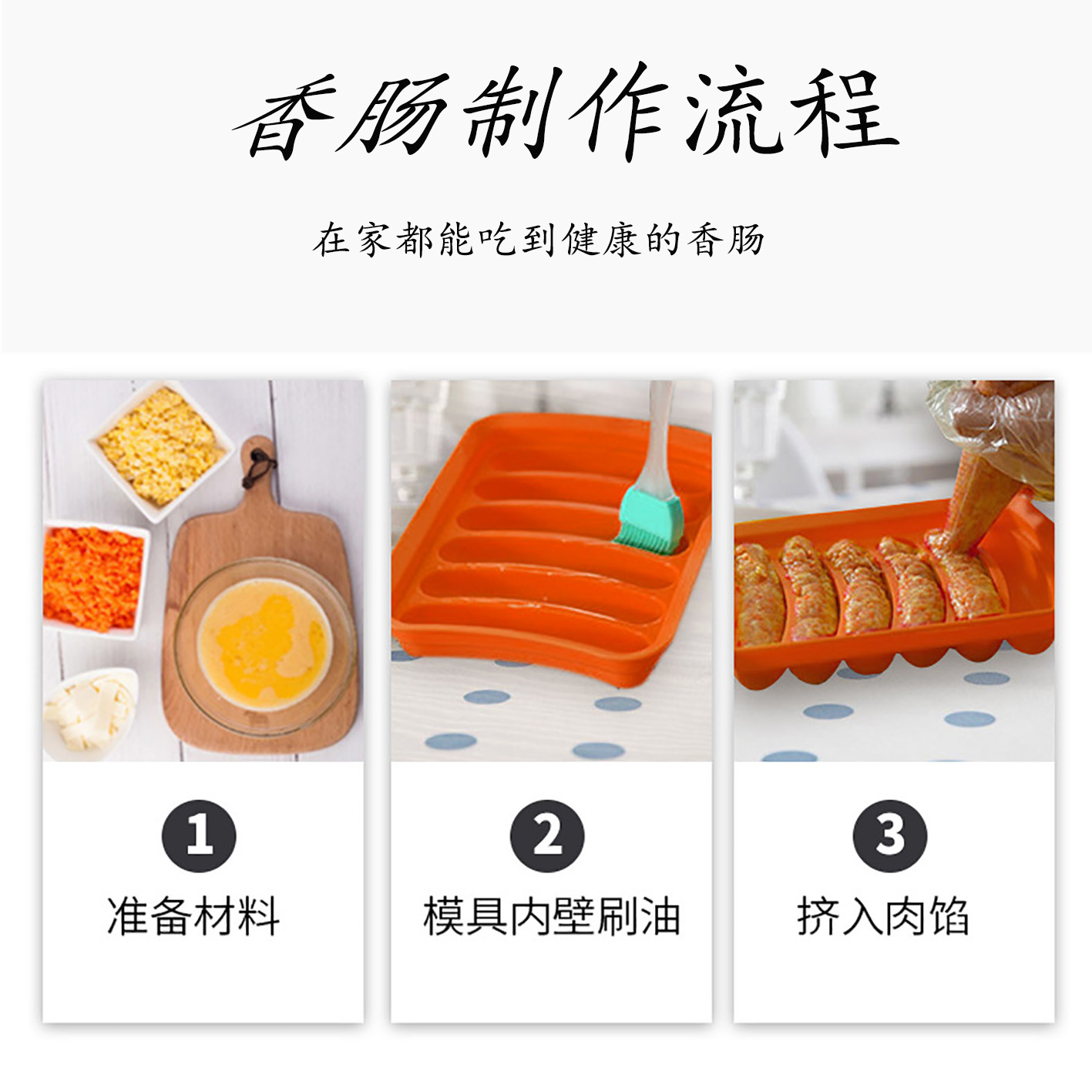 香肠制作流程

在家都能吃到健康的香肠

1
准备材料

2
模具内壁刷油

3
挤入肉馅